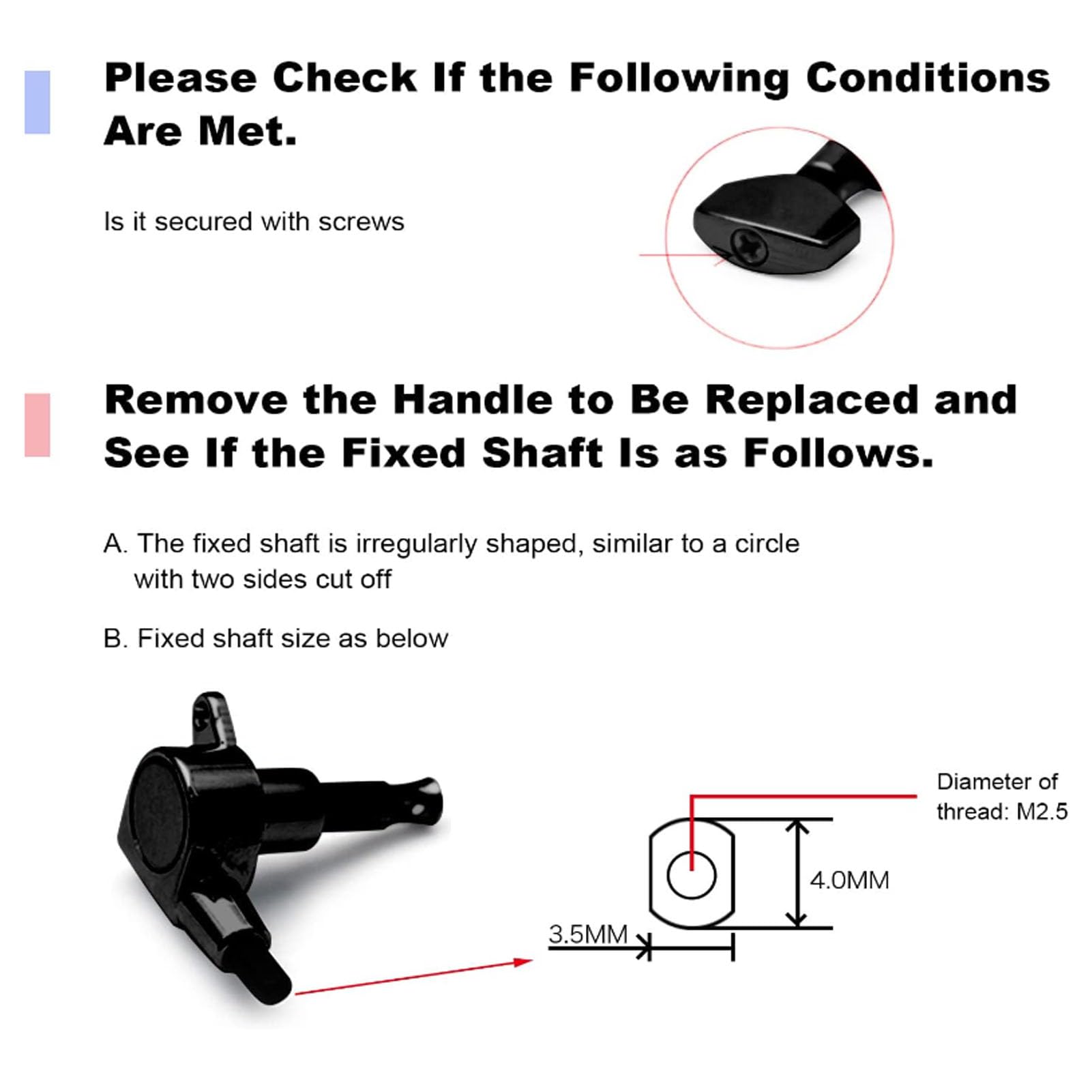 Please Check If the Following Conditions Are Met.

Is it secured with screws

Remove the Handle to Be Replaced and See If the Fixed Shaft Is as Follows.

A. The fixed shaft is irregularly shaped, similar to a circle with two sides cut off

B. Fixed shaft size as below

Diameter of thread: M2.5

4.0MM

3.5MM