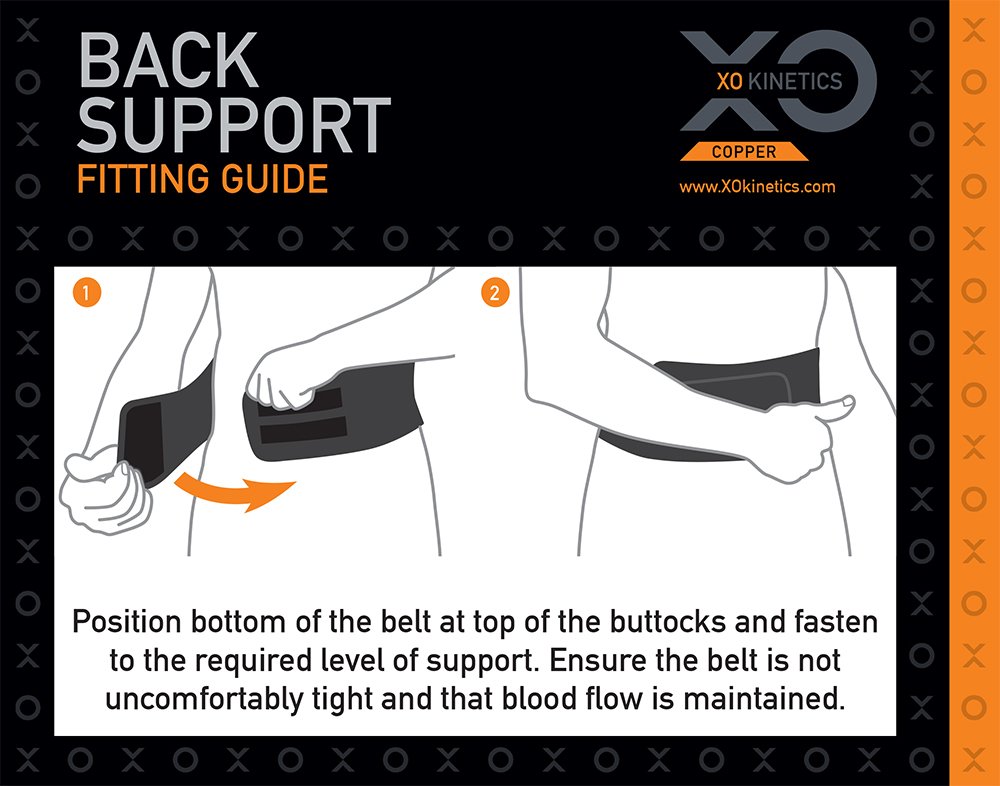 BACK SUPPORT
FITTING GUIDE

XO KINETICS
COPPER
www.XOkinetics.com

1

2

Position bottom of the belt at top of the buttocks and fasten to the required level of support. Ensure the belt is not uncomfortably tight and that blood flow is maintained.