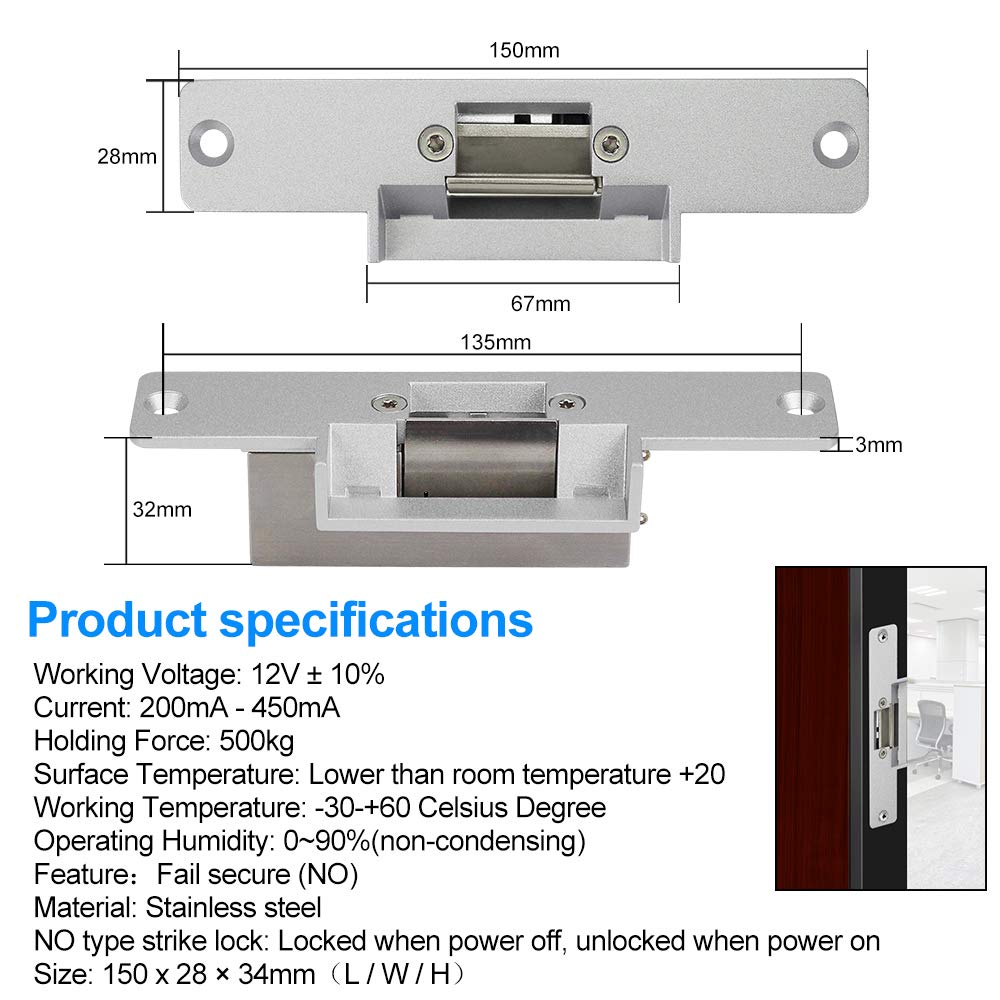 150mm

28mm

67mm

135mm

3mm

32mm

Product specifications

Working Voltage: 12V ± 10%
Current: 200mA - 450mA
Holding Force: 500kg
Surface Temperature: Lower than room temperature +20
Working Temperature: -30-+60 Celsius Degree
Operating Humidity: 0~90%(non-condensing)
Feature： Fail secure (NO)
Material: Stainless steel
NO type strike lock: Locked when power off, unlocked when power on
Size: 150 x 28 × 34mm（L / W / H）