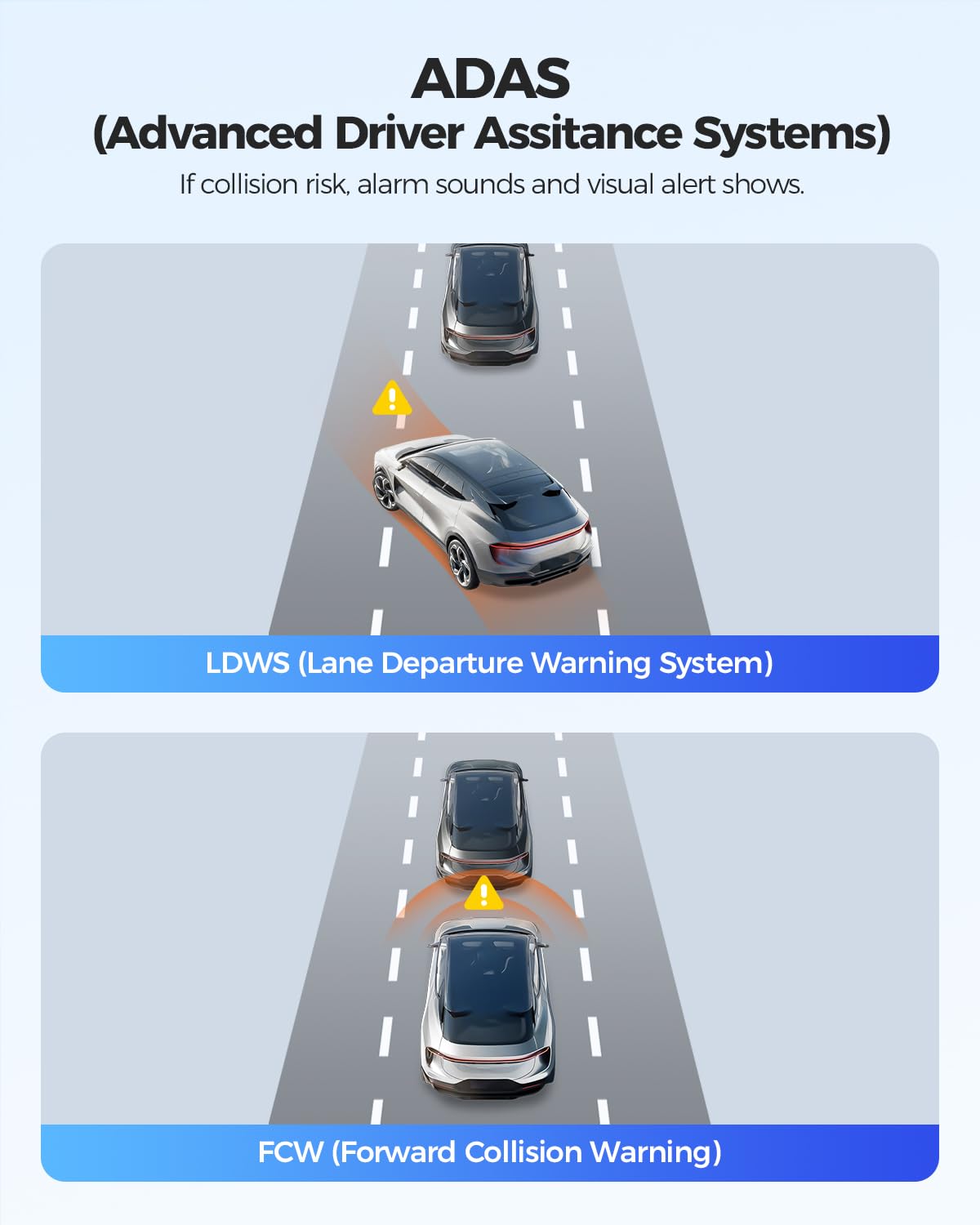 ADAS
(Advanced Driver Assitance Systems)

If collision risk, alarm sounds and visual alert shows.

LDWS (Lane Departure Warning System)

FCW (Forward Collision Warning)