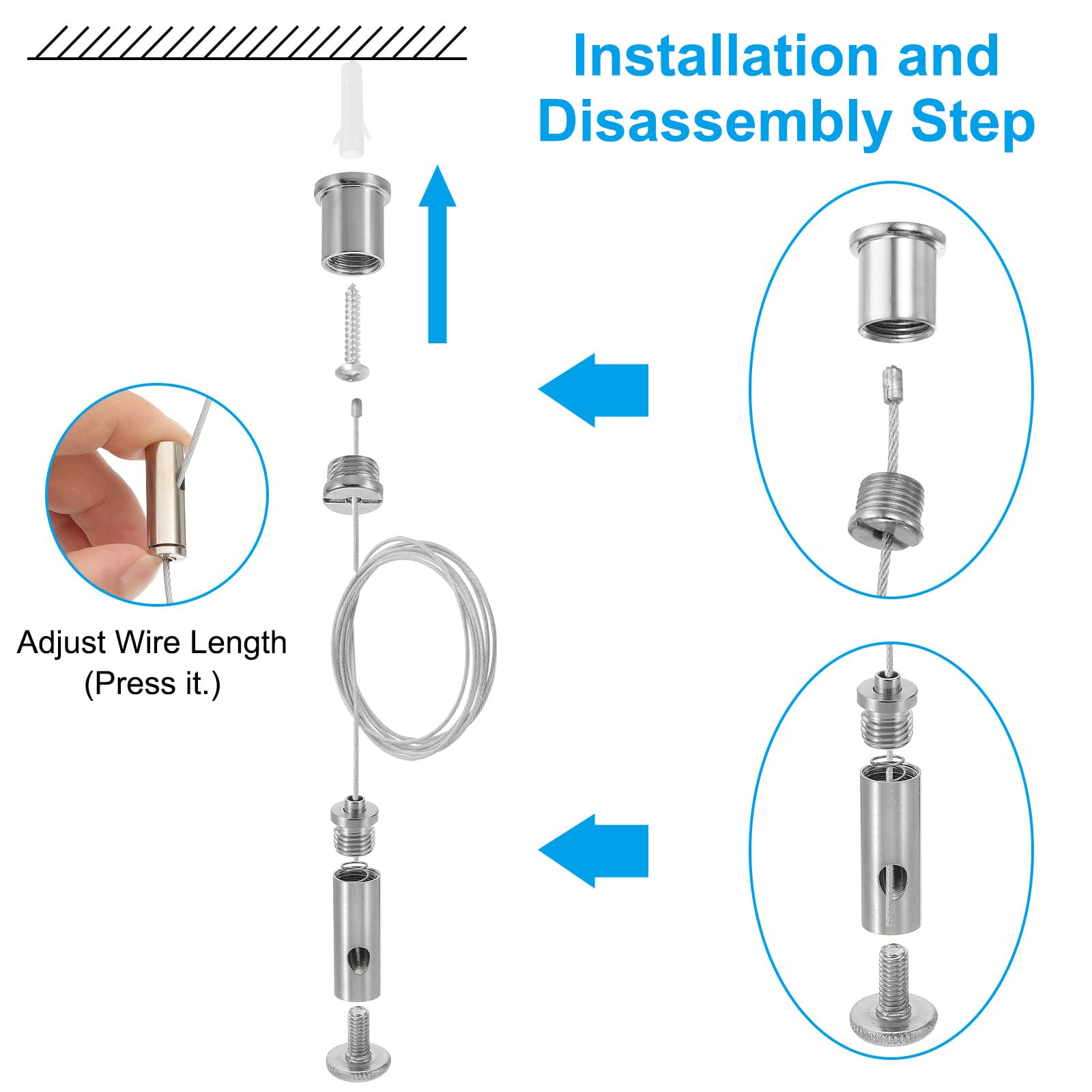 Installation and Disassembly Step

Adjust Wire Length
(Press it.)