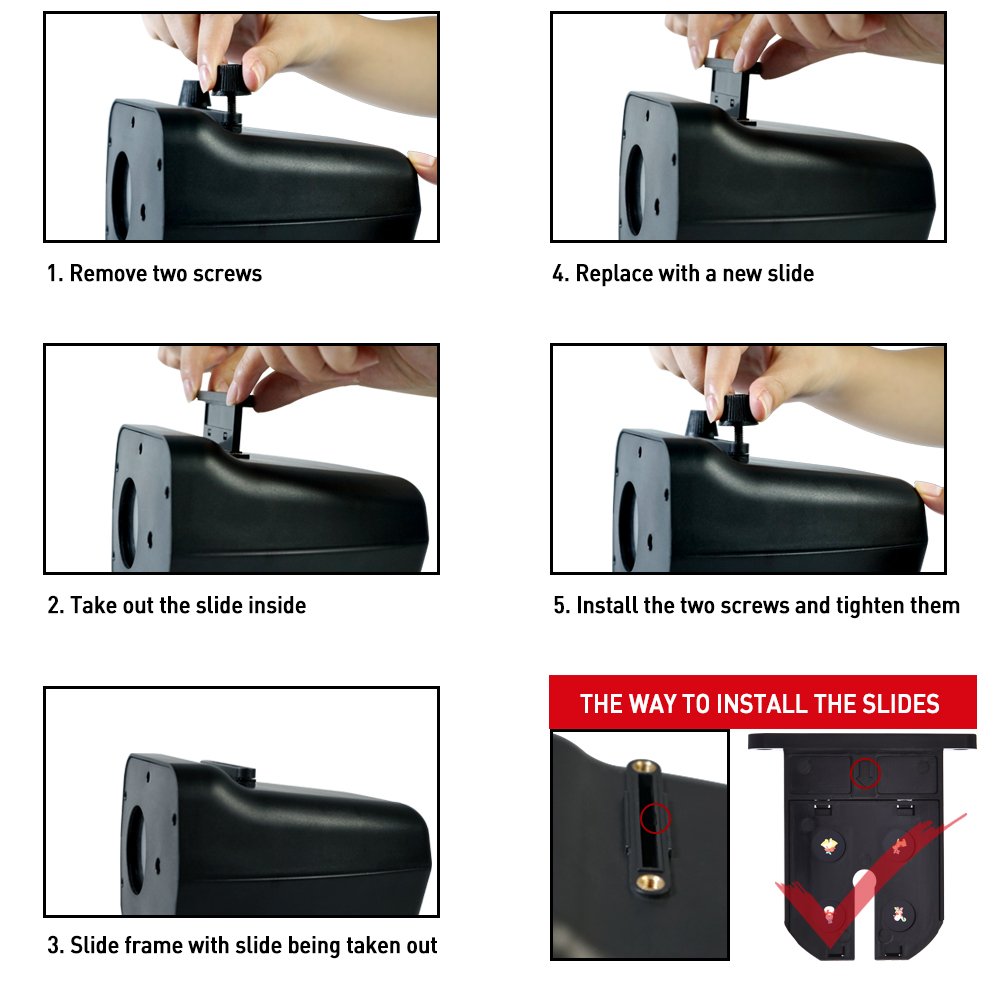 1. Remove two screws

2. Take out the slide inside

3. Slide frame with slide being taken out

4. Replace with a new slide

5. Install the two screws and tighten them

THE WAY TO INSTALL THE SLIDES