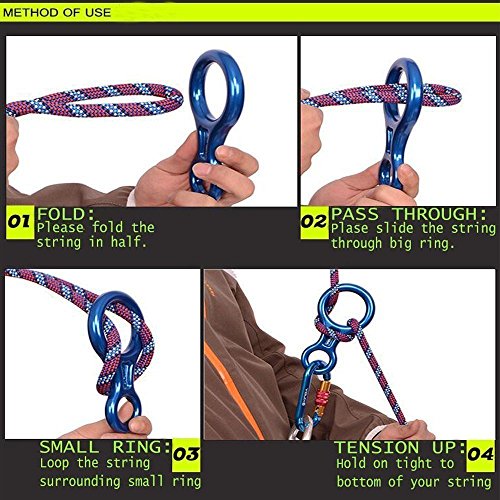 METHOD OF USE

01 FOLD:
Please fold the string in half.

02 PASS THROUGH:
Plase slide the string through big ring.

SMALL RING: 03
Loop the string surrounding small ring

TENSION UP: 04
Hold on tight to bottom of your string