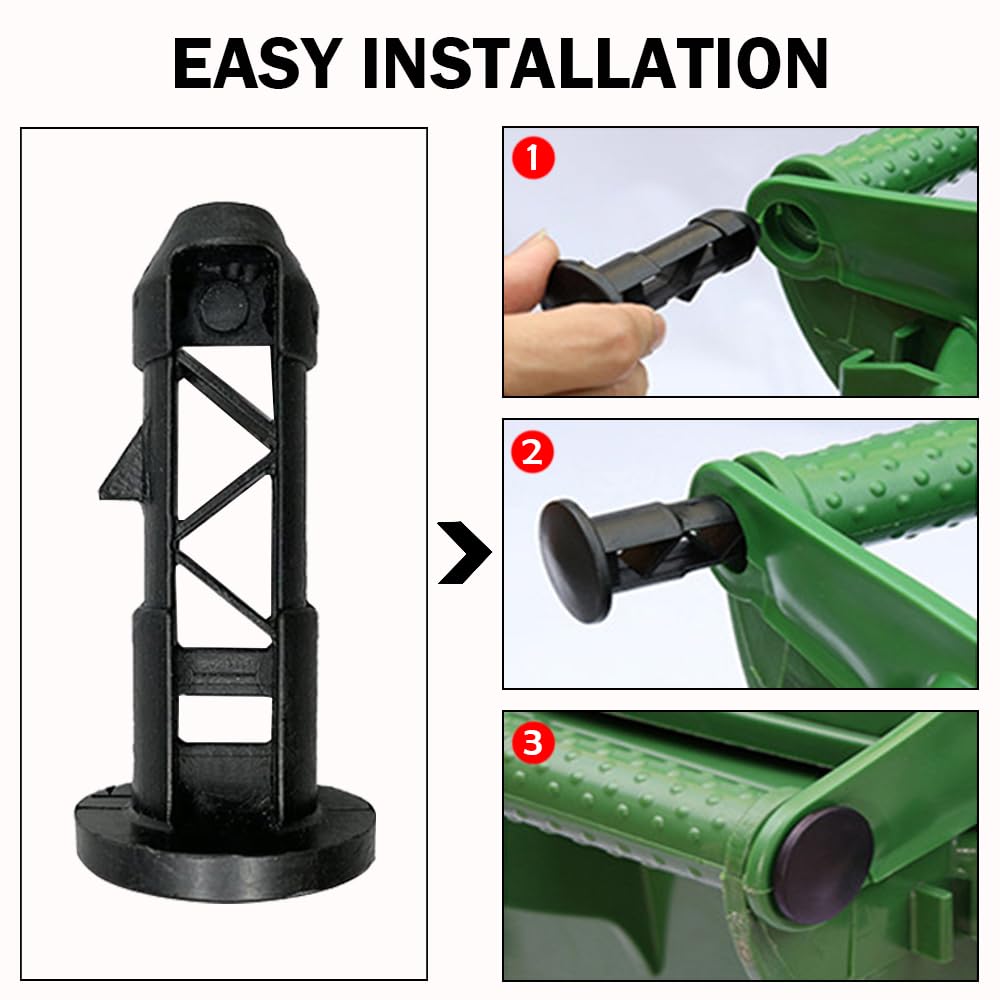 EASY INSTALLATION

1

2

3