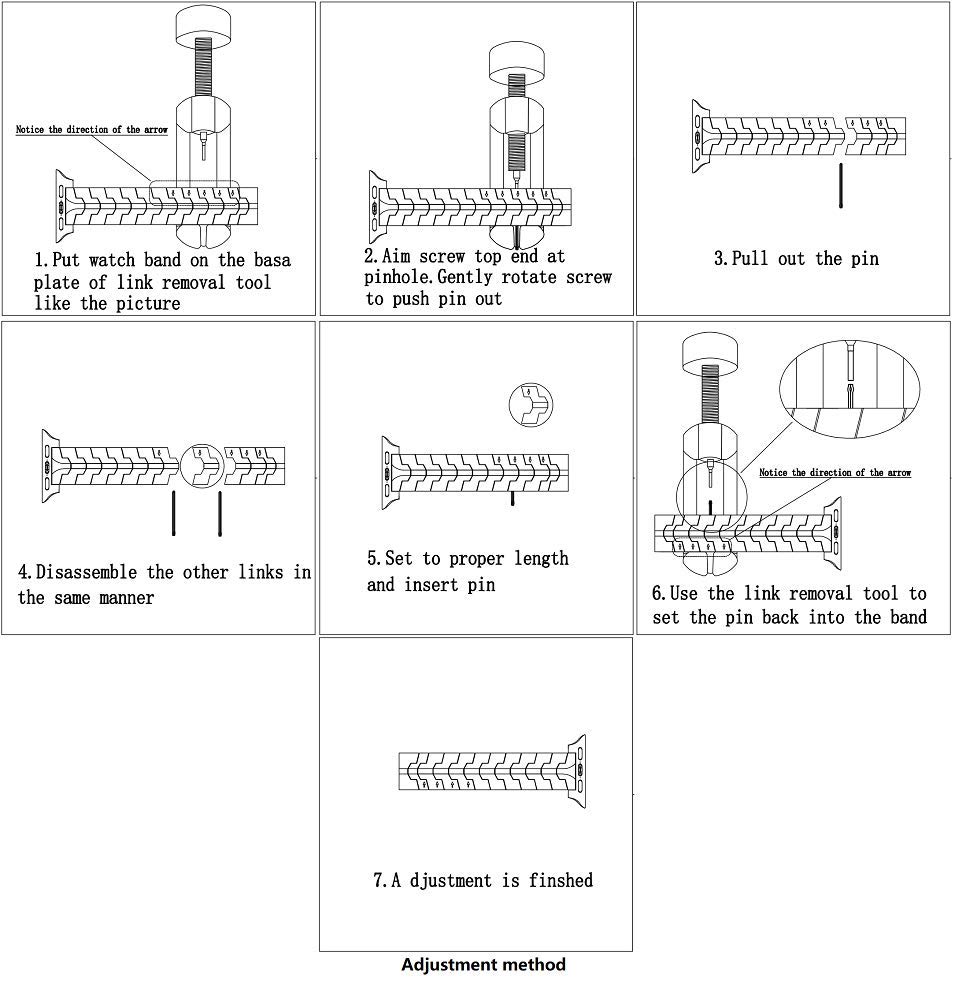 Notice the direction of the arrow

1.Put watch band on the basa plate of link removal tool like the picture

2.Aim screw top end at pinhole.Gently rotate screw to push pin out

3.Pull out the pin

4.Disassemble the other links in the same manner

5.Set to proper length and insert pin

Notice the direction of the arrow

6.Use the link removal tool to set the pin back into the band

7.A djustment is finshed

Adjustment method