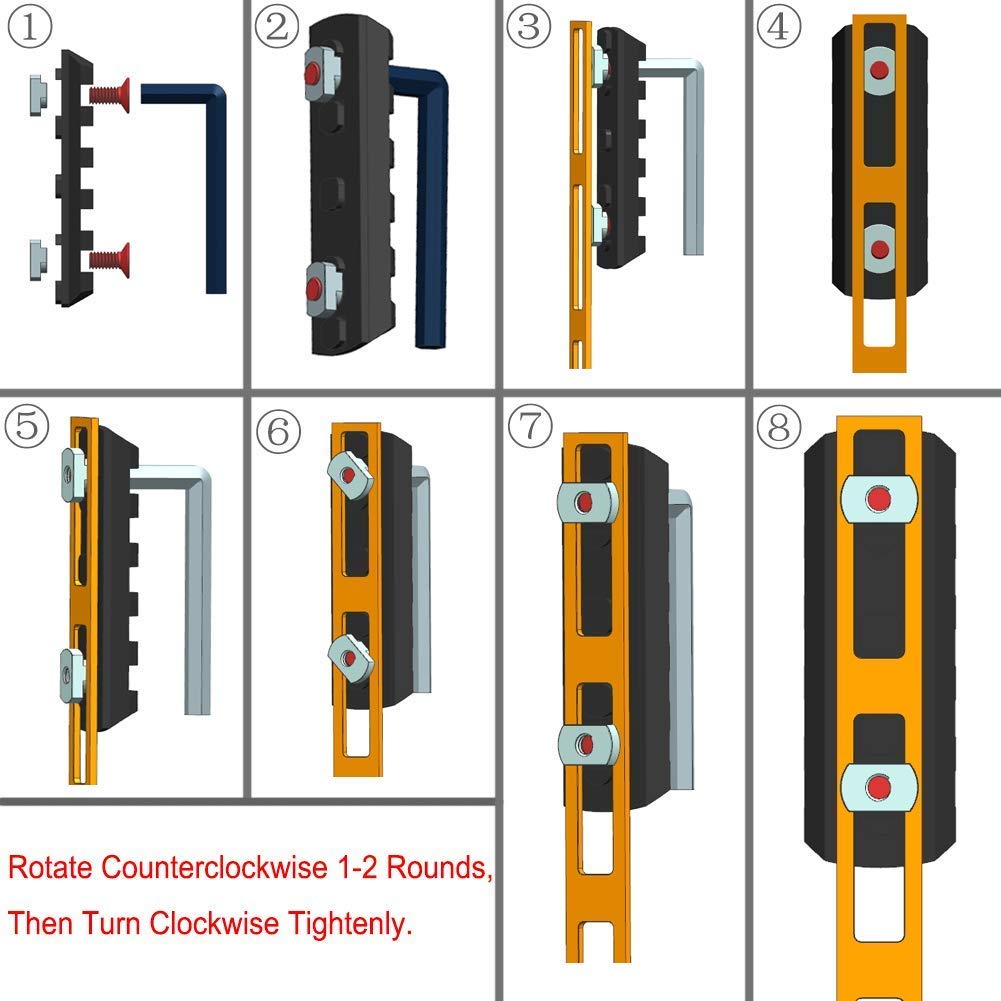 ①
②
③
④
⑤
⑥
⑦
⑧
Rotate Counterclockwise 1-2 Rounds,
Then Turn Clockwise Tightenly.