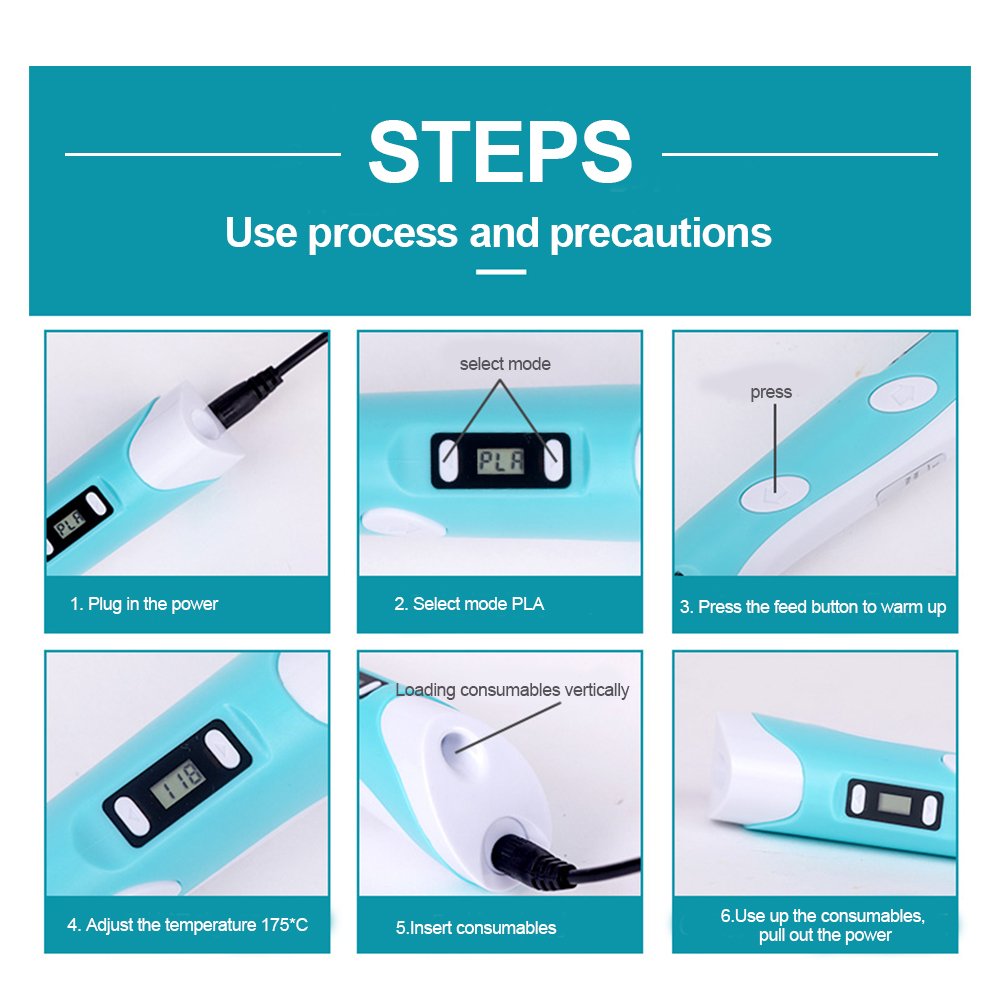 STEPS

Use process and precautions

PLA

1. Plug in the power

select mode

PLA

2. Select mode PLA

press

3. Press the feed button to warm up

118

4. Adjust the temperature 175*C

Loading consumables vertically

5.Insert consumables

6.Use up the consumables, pull out the power