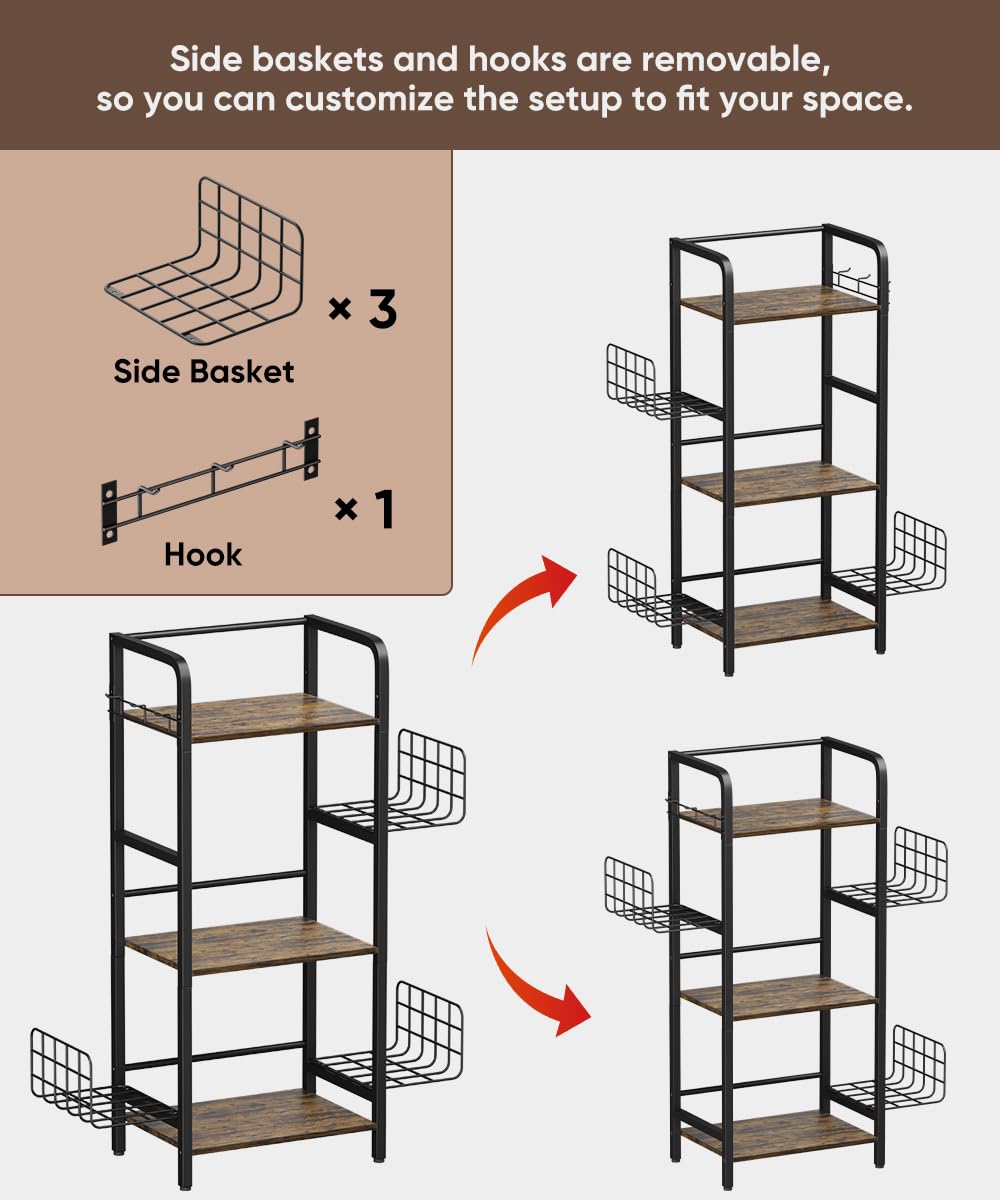 Side baskets and hooks are removable, so you can customize the setup to fit your space.

× 3

Side Basket

× 1

Hook