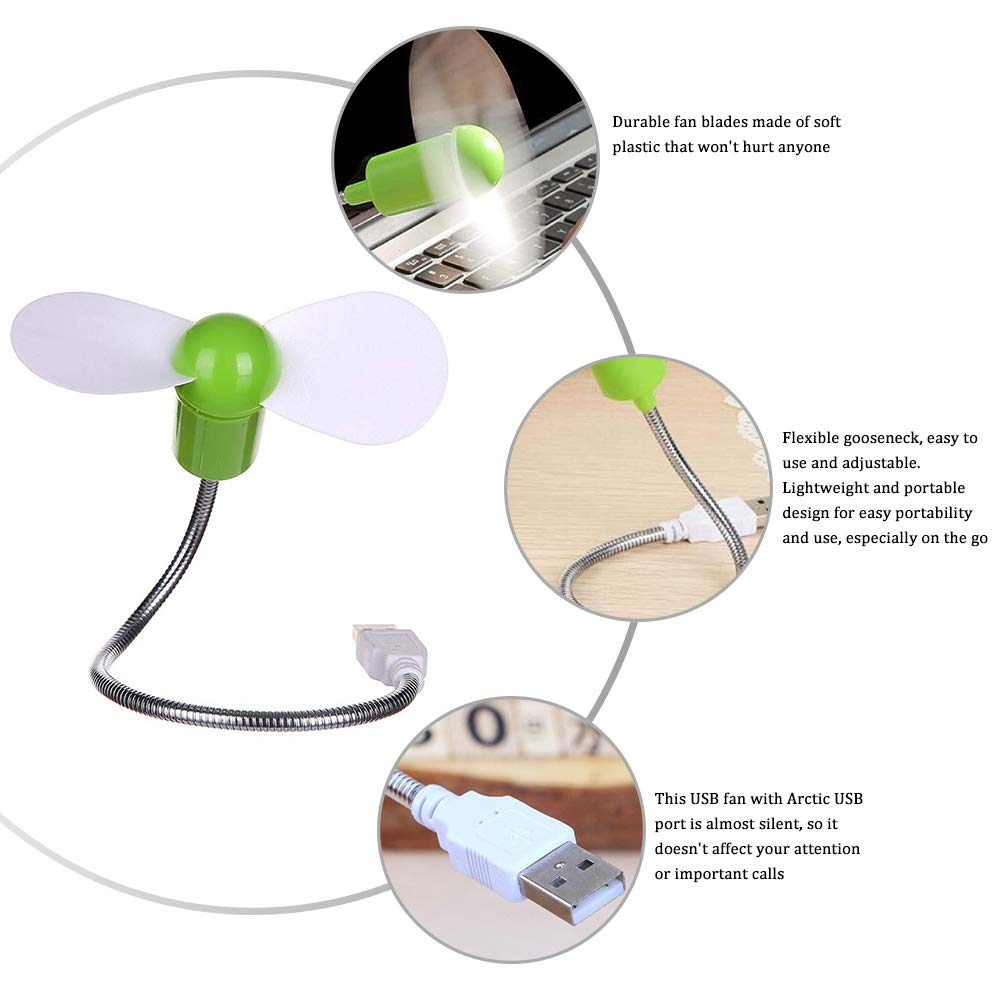 Durable fan blades made of soft plastic that won't hurt anyone

Flexible gooseneck, easy to use and adjustable. Lightweight and portable design for easy portability and use, especially on the go

This USB fan with Arctic USB port is almost silent, so it doesn't affect your attention or important calls