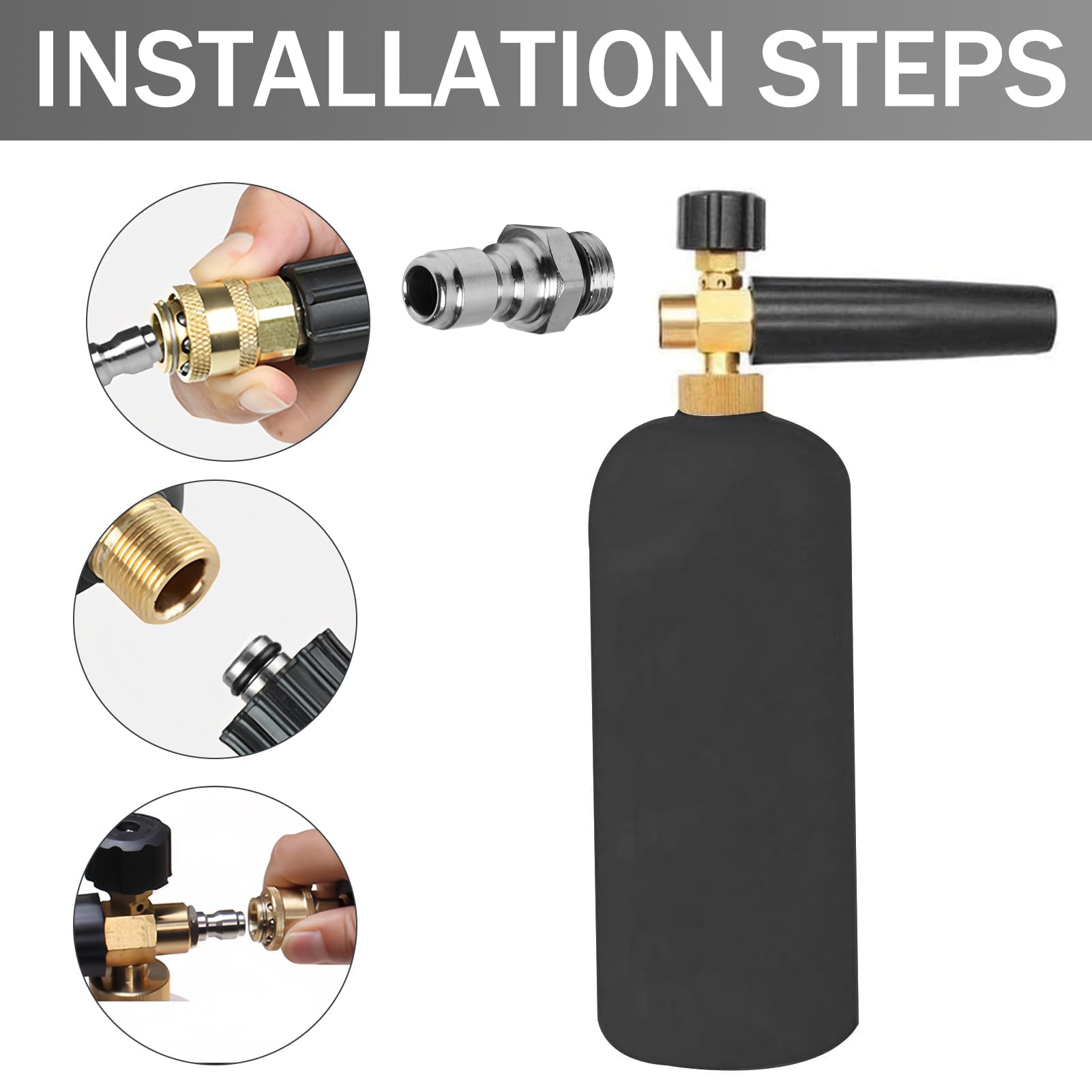 INSTALLATION STEPS