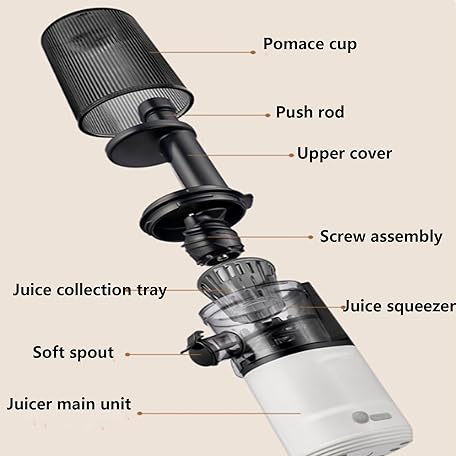 Pomace cup

Push rod

Upper cover

Screw assembly

Juice collection tray

Juice squeezer

Soft spout

Juicer main unit