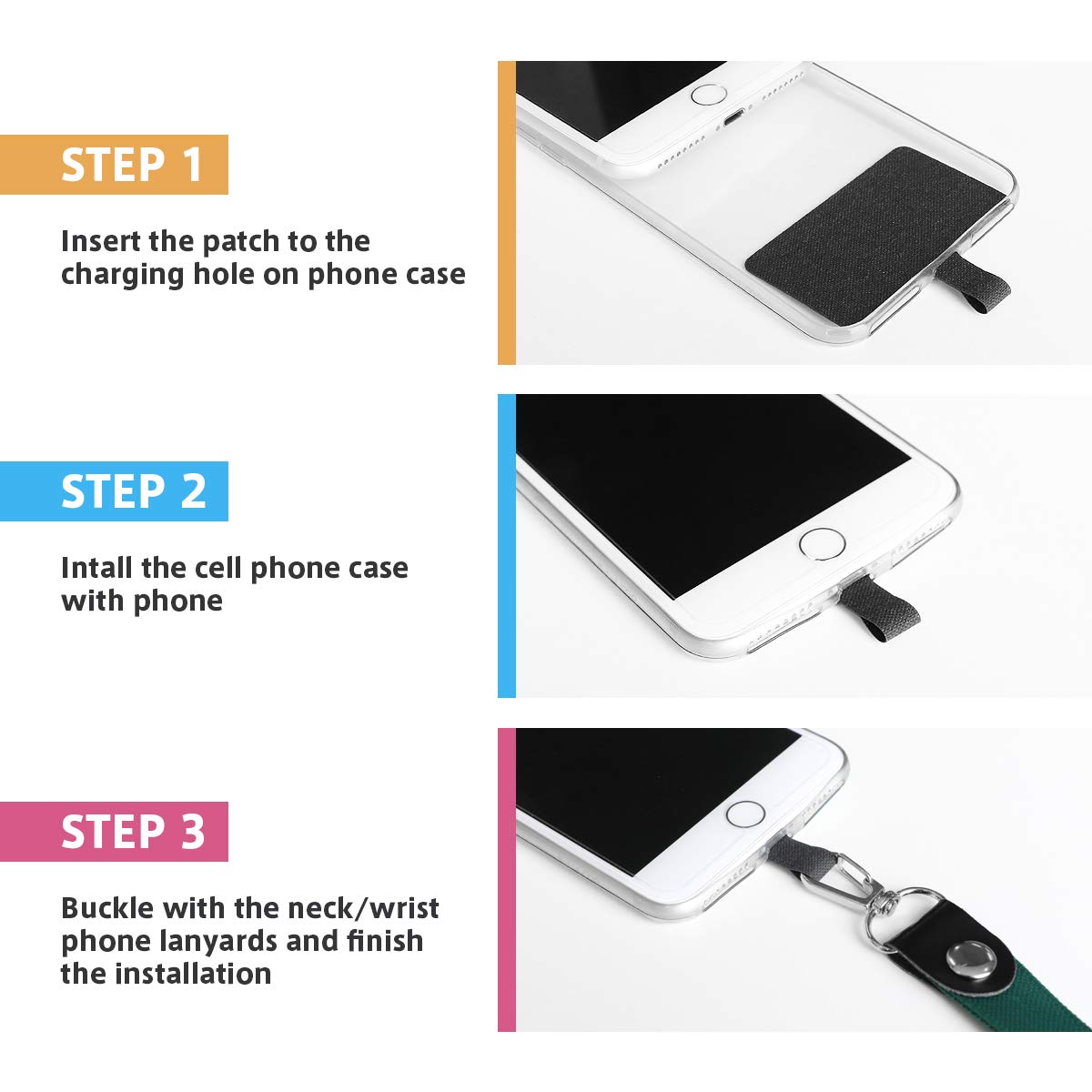 STEP 1

Insert the patch to the charging hole on phone case

STEP 2

Intall the cell phone case with phone

STEP 3

Buckle with the neck/wrist phone lanyards and finish the installation