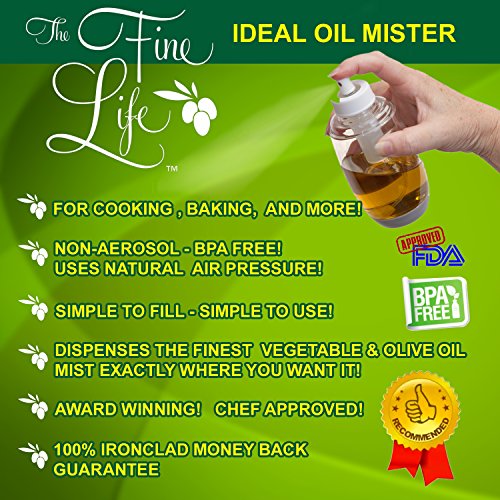 The Fine Life™

IDEAL OIL MISTER

FOR COOKING , BAKING, AND MORE!

NON-AEROSOL - BPA FREE!
USES NATURAL AIR PRESSURE!

APPROVED FDA

SIMPLE TO FILL - SIMPLE TO USE!

BPA FREE

DISPENSES THE FINEST VEGETABLE & OLIVE OIL MIST EXACTLY WHERE YOU WANT IT!

AWARD WINNING! CHEF APPROVED!

RECOMMENDED

100% IRONCLAD MONEY BACK GUARANTEE