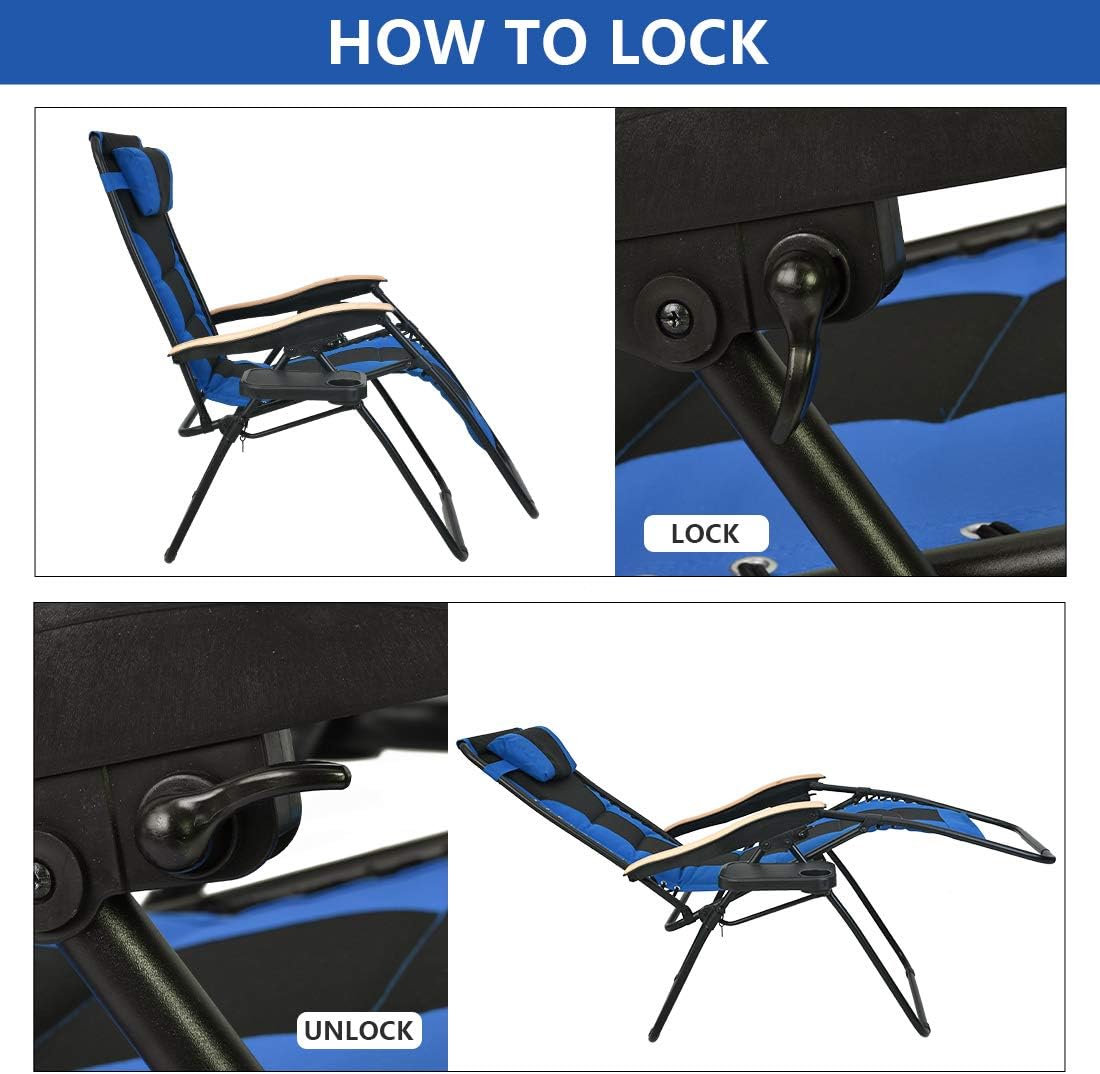 HOW TO LOCK

LOCK

UNLOCK