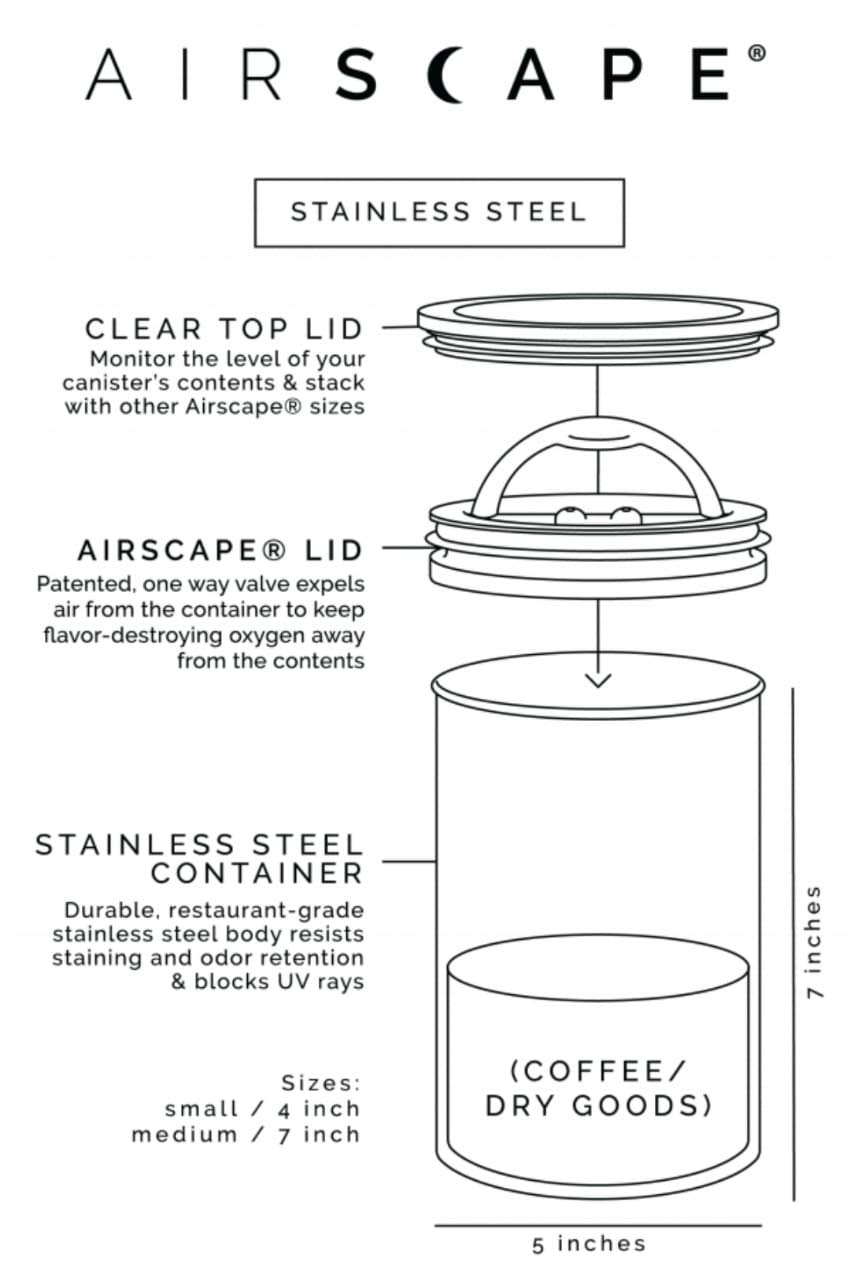 AIRSCAPE®

STAINLESS STEEL

CLEAR TOP LID
Monitor the level of your canister's contents & stack with other Airscape® sizes

AIRSCAPE® LID
Patented, one way valve expels air from the container to keep flavor-destroying oxygen away from the contents

STAINLESS STEEL CONTAINER
Durable, restaurant-grade stainless steel body resists staining and odor retention & blocks UV rays

Sizes:
small / 4 inch
medium / 7 inch

(COFFEE/ DRY GOODS)

7 inches

5 inches