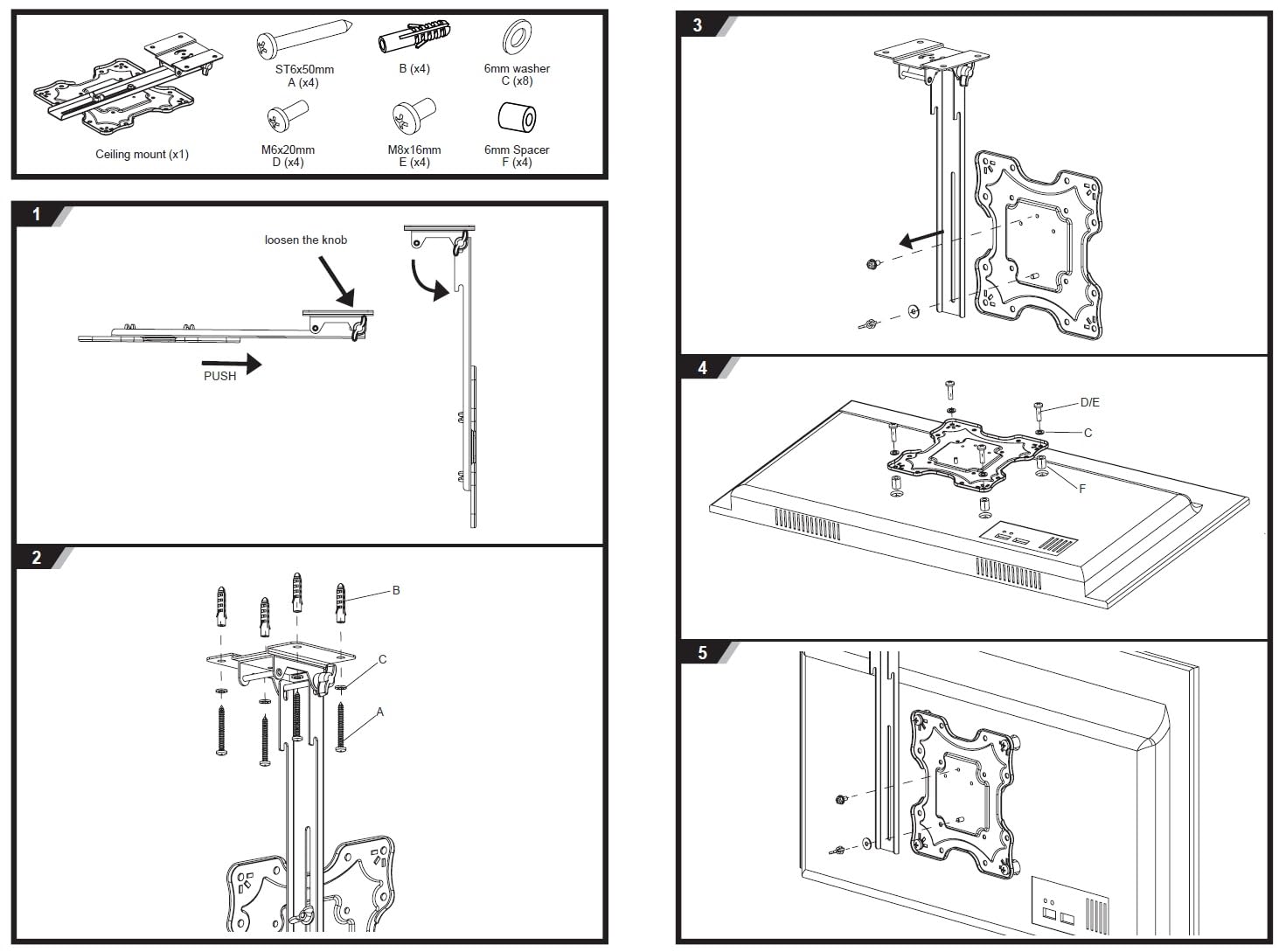 Ceiling mount (x1)

ST6x50mm
A (x4)

B (x4)

6mm washer
C (x8)

M6x20mm
D (x4)

M8x16mm
E (x4)

6mm Spacer
F (x4)

1

loosen the knob

PUSH

2

B

C

A

3

4

D/E

C

F

5