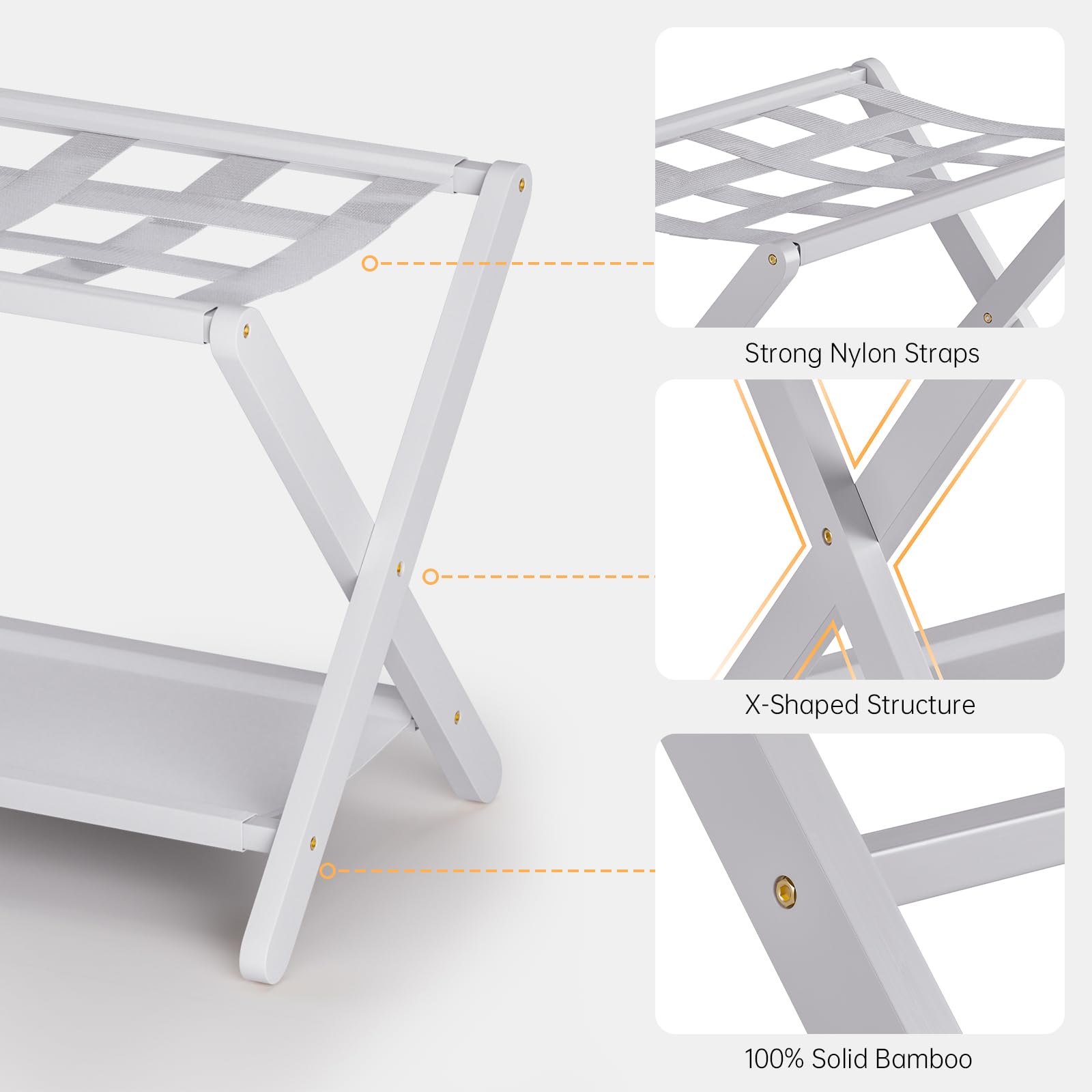 Strong Nylon Straps

X-Shaped Structure

100% Solid Bamboo