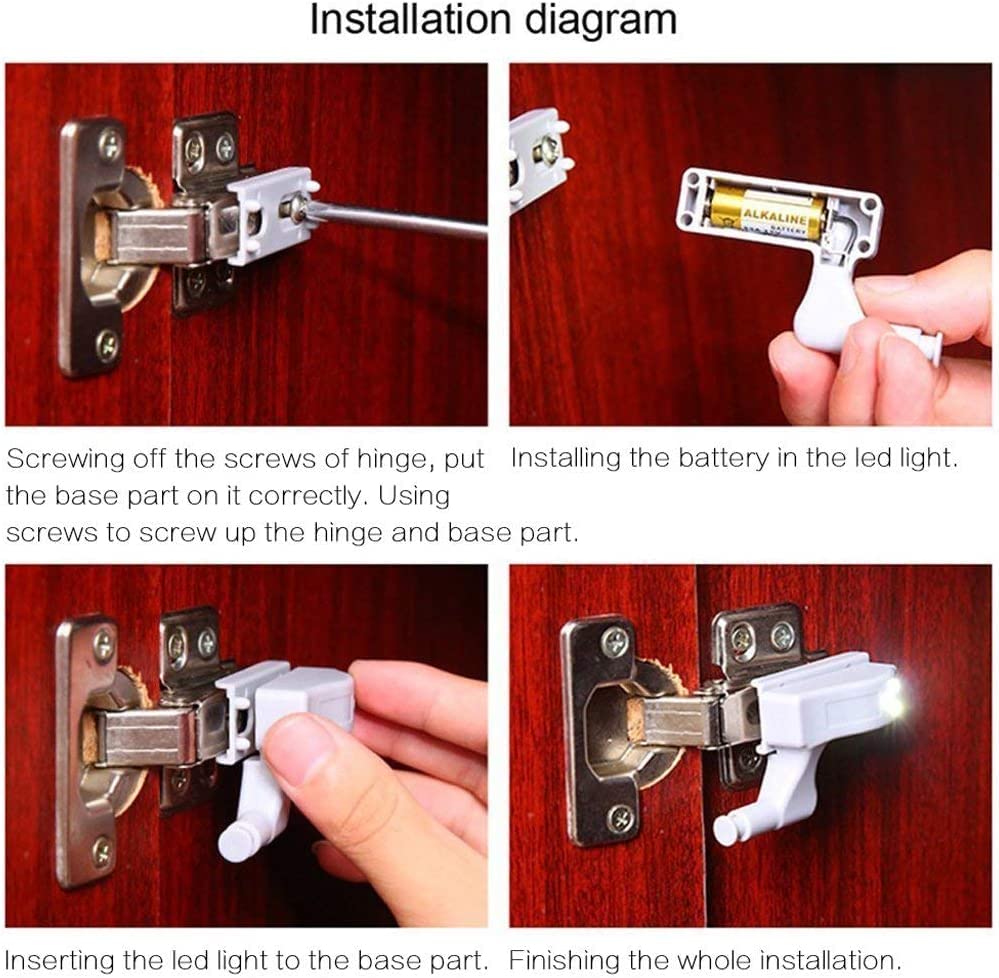 Installation diagram

ALKALINE

Screwing off the screws of hinge, put the base part on it correctly. Using screws to screw up the hinge and base part.

Installing the battery in the led light.

Inserting the led light to the base part.

Finishing the whole installation.