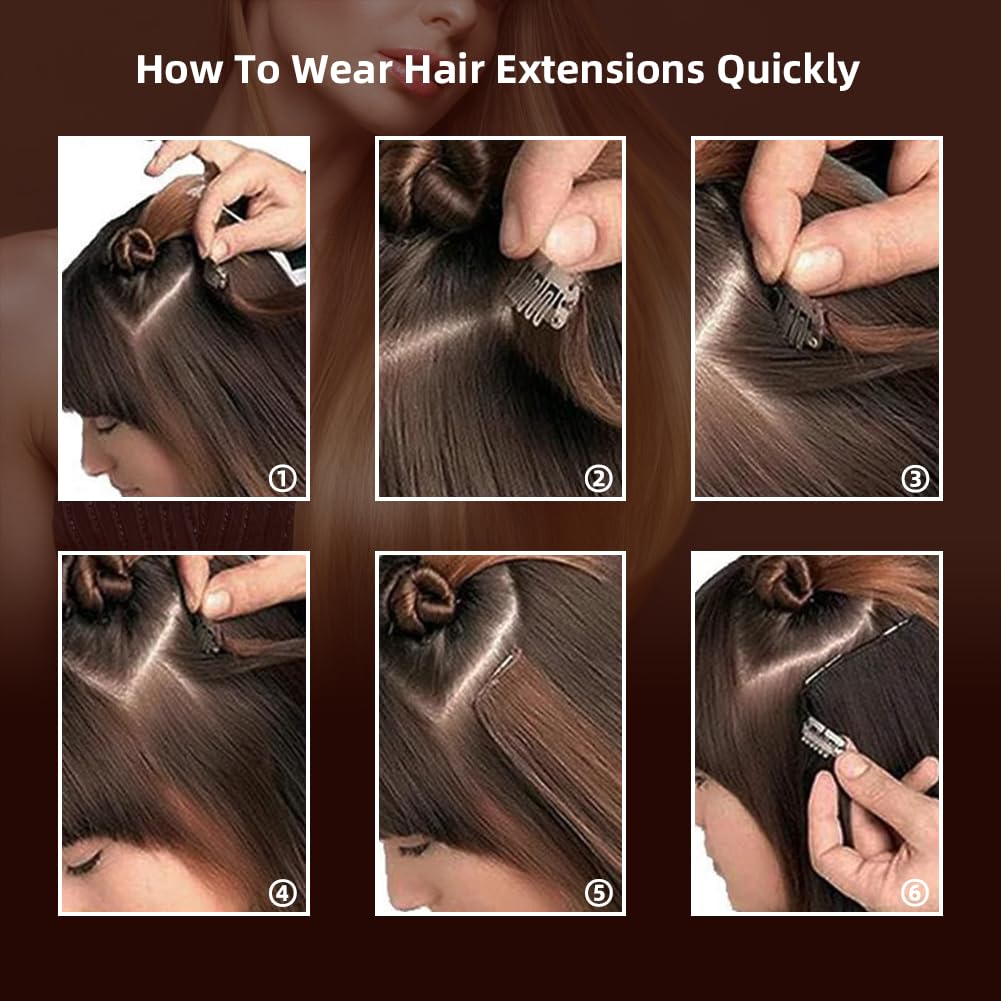 How To Wear Hair Extensions Quickly

①

②

③

④

⑤

⑥