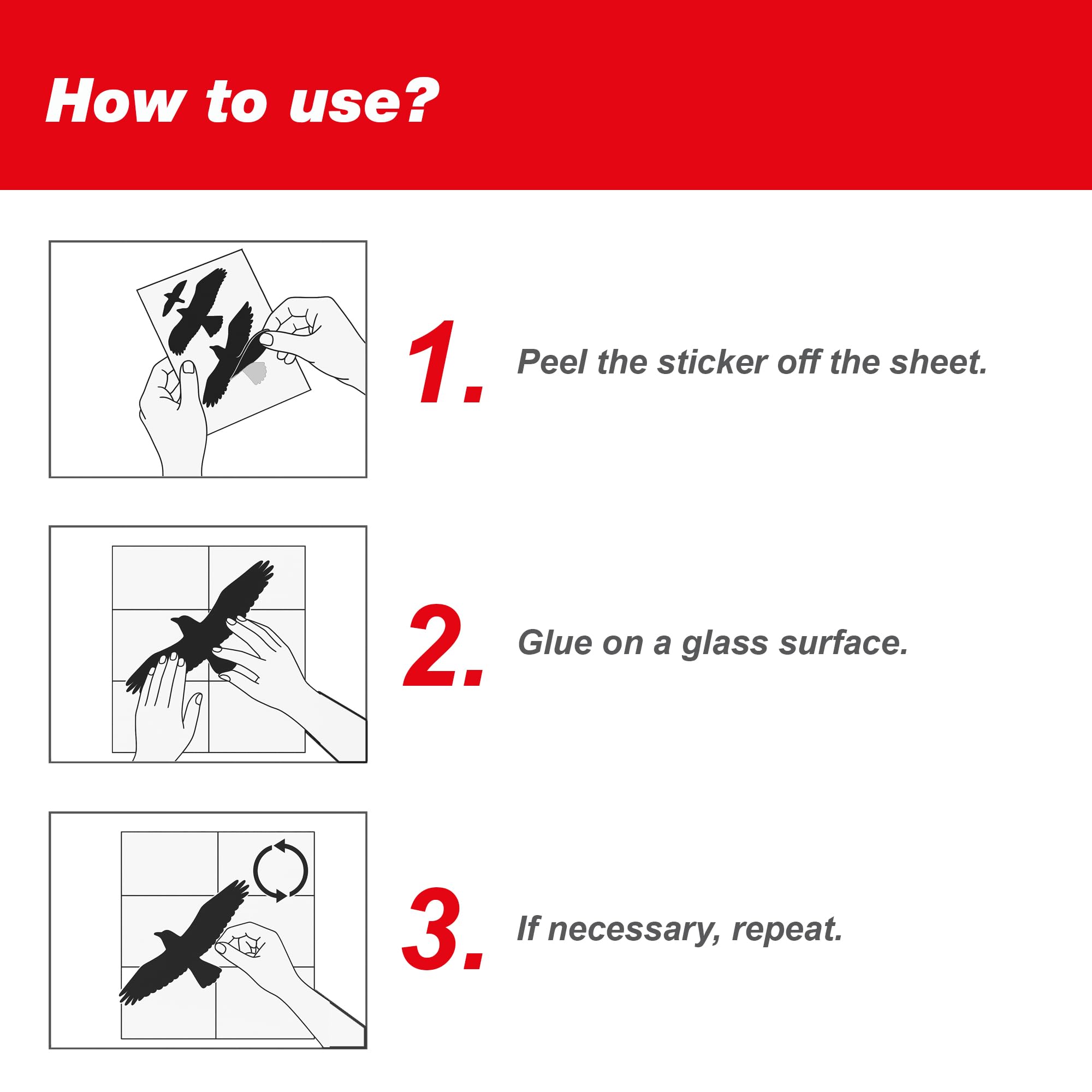 How to use?

1. Peel the sticker off the sheet.

2. Glue on a glass surface.

3. If necessary, repeat.