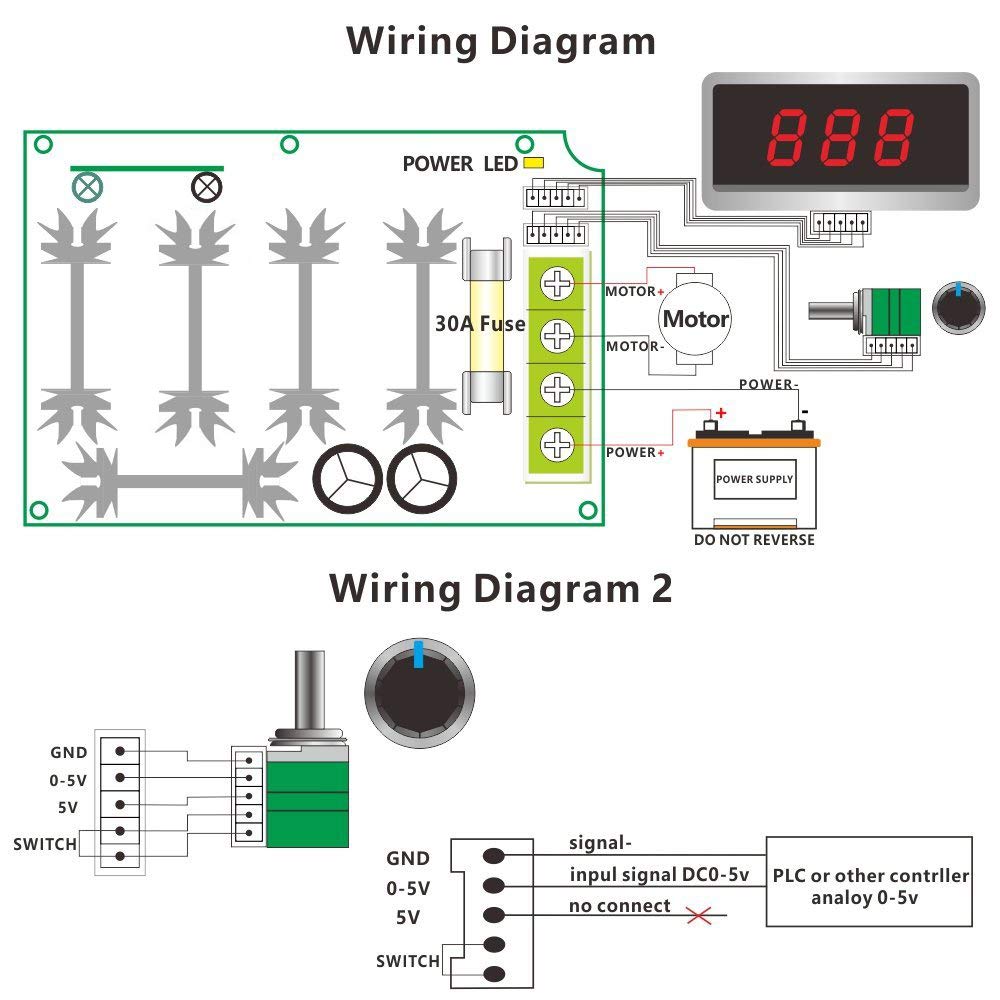 Wiring Diagram

POWER LED

888

30A Fuse

MOTOR+

Motor

MOTOR-

POWER-

POWER+

+

-

POWER SUPPLY

DO NOT REVERSE

Wiring Diagram 2

GND
0-5V
5V
SWITCH

GND
0-5V
5V
SWITCH

signal-
inpul signal DC0-5v
no connect

PLC or other contrller analoy 0-5v