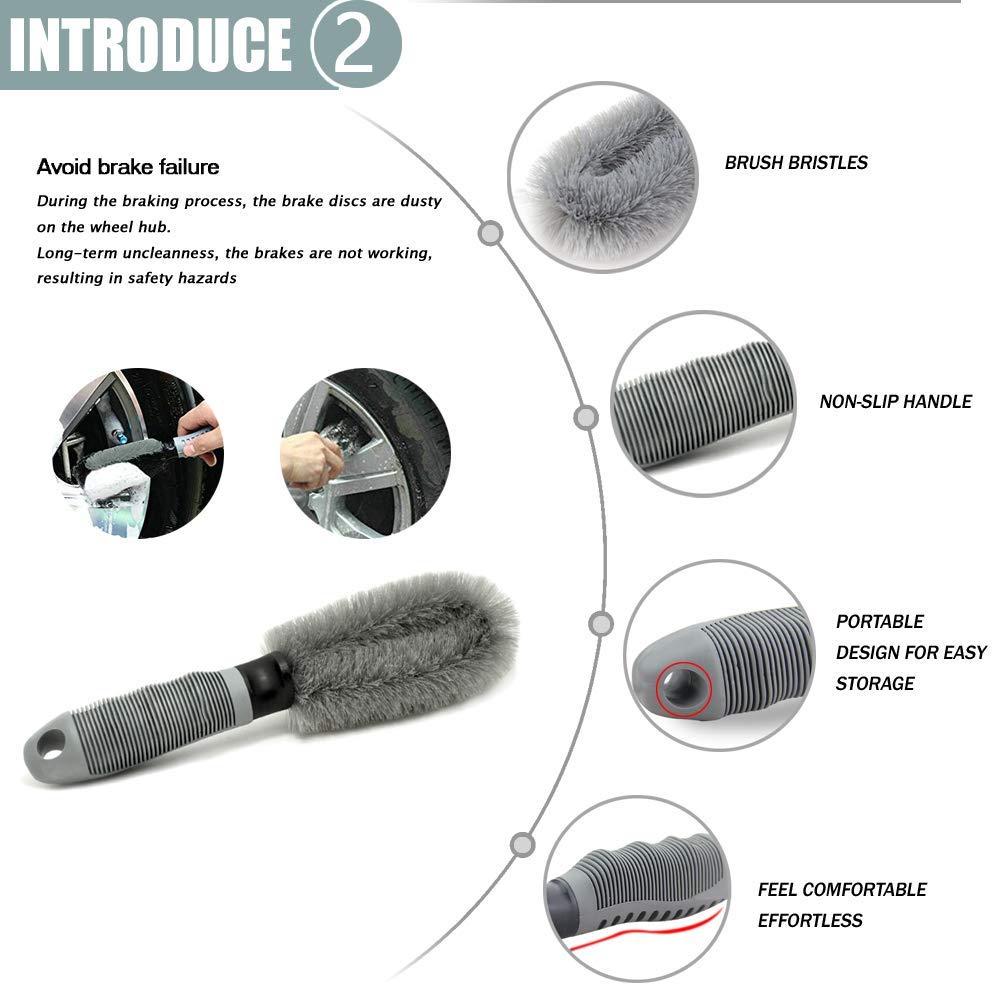 INTRODUCE 2

Avoid brake failure

During the braking process, the brake discs are dusty on the wheel hub.
Long-term uncleanness, the brakes are not working, resulting in safety hazards

BRUSH BRISTLES

NON-SLIP HANDLE

PORTABLE DESIGN FOR EASY STORAGE

FEEL COMFORTABLE EFFORTLESS