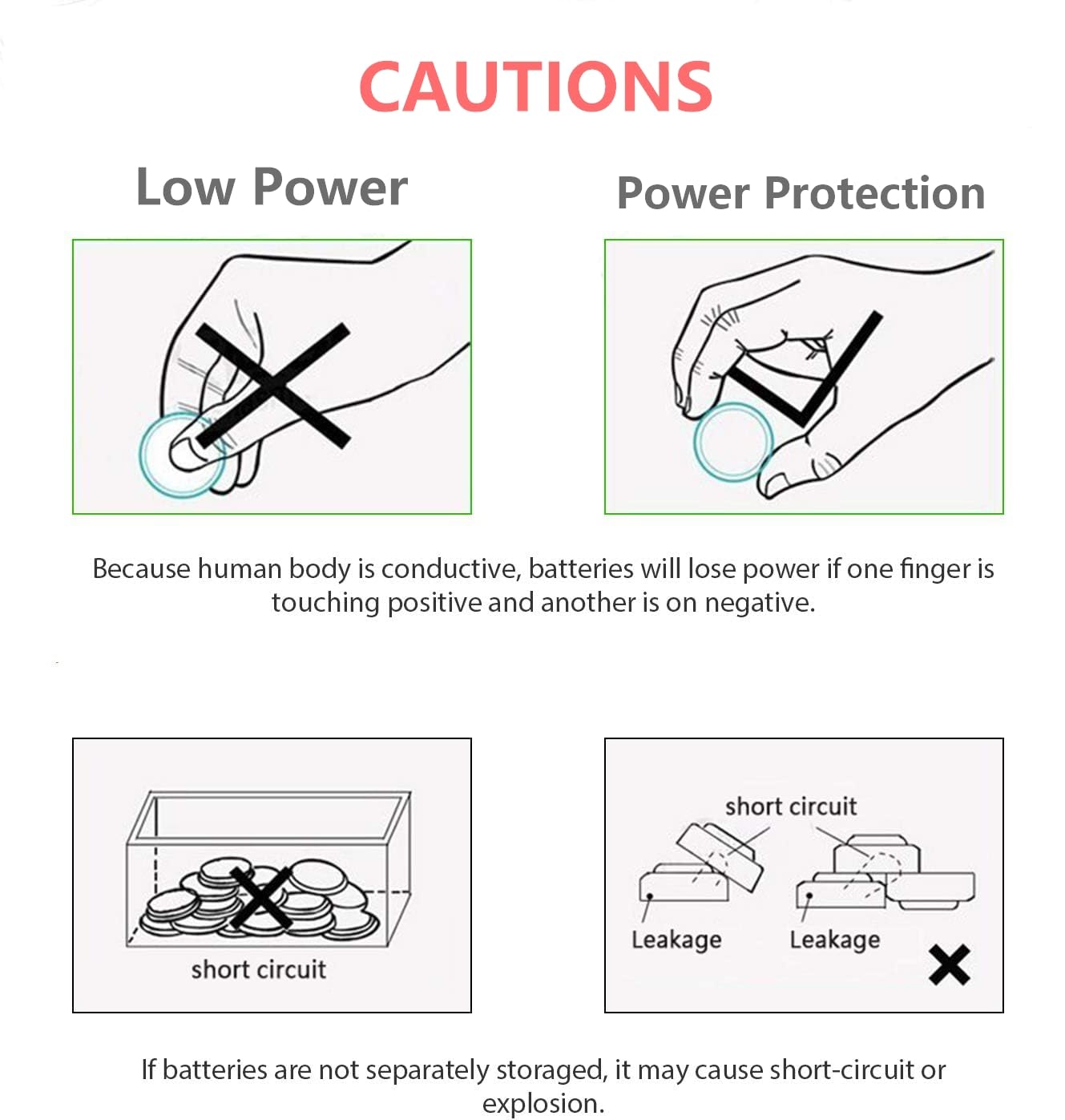 CAUTIONS

Low Power

Power Protection

Because human body is conductive, batteries will lose power if one finger is touching positive and another is on negative.

short circuit

short circuit

Leakage

Leakage

If batteries are not separately storaged, it may cause short-circuit or explosion.