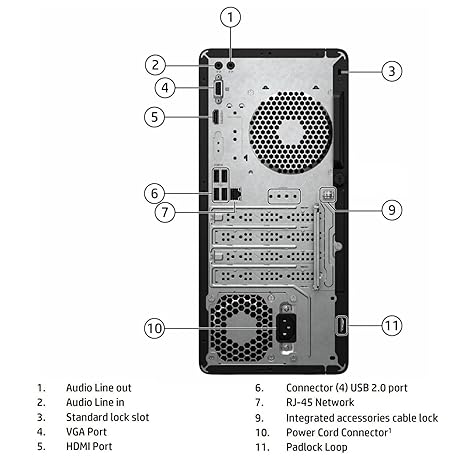 1
2
3
4
5
6
7
9
10
11

1. Audio Line out
2. Audio Line in
3. Standard lock slot
4. VGA Port
5. HDMI Port

6. Connector (4) USB 2.0 port
7. RJ-45 Network
9. Integrated accessories cable lock
10. Power Cord Connector$^1$
11. Padlock Loop