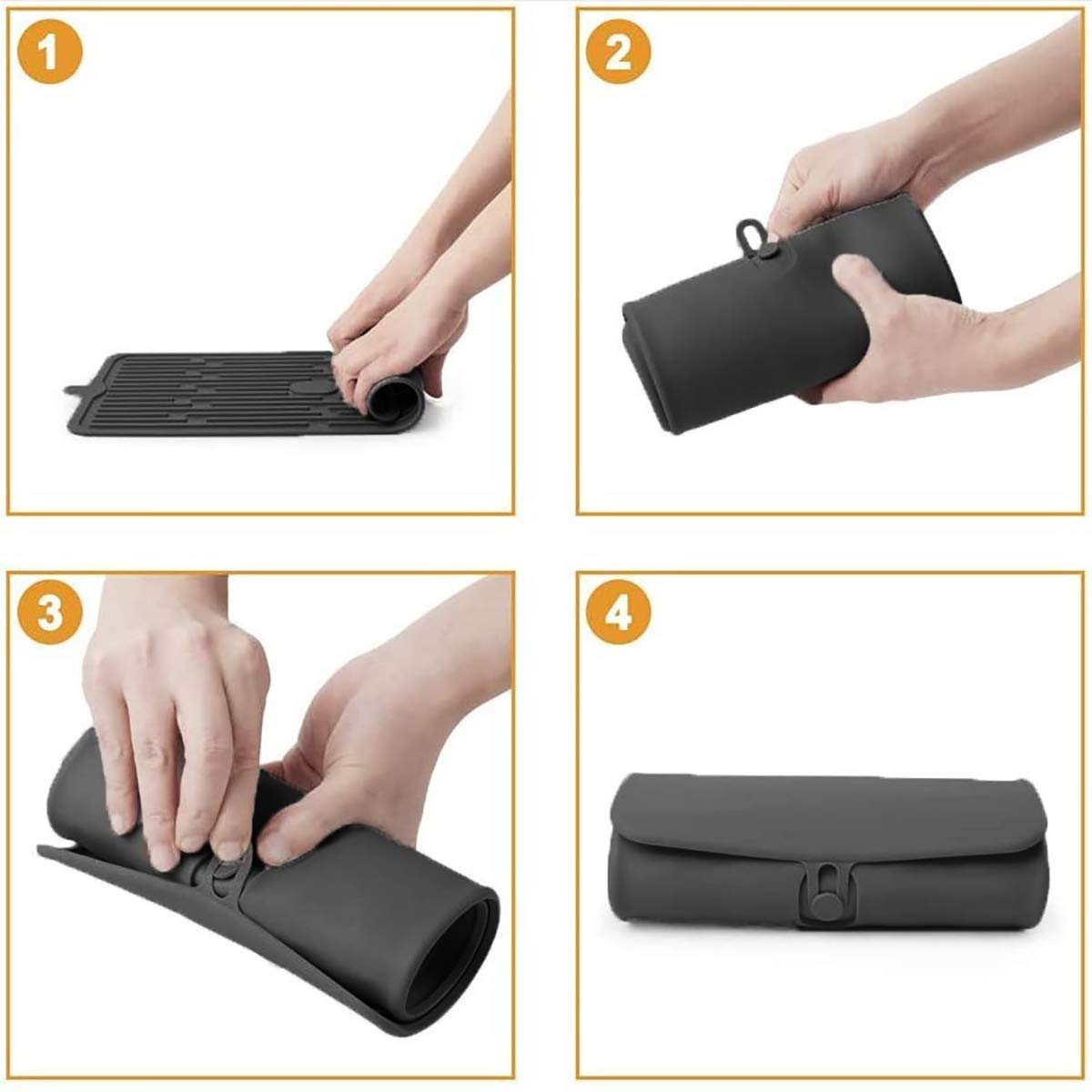 1
2
3
4