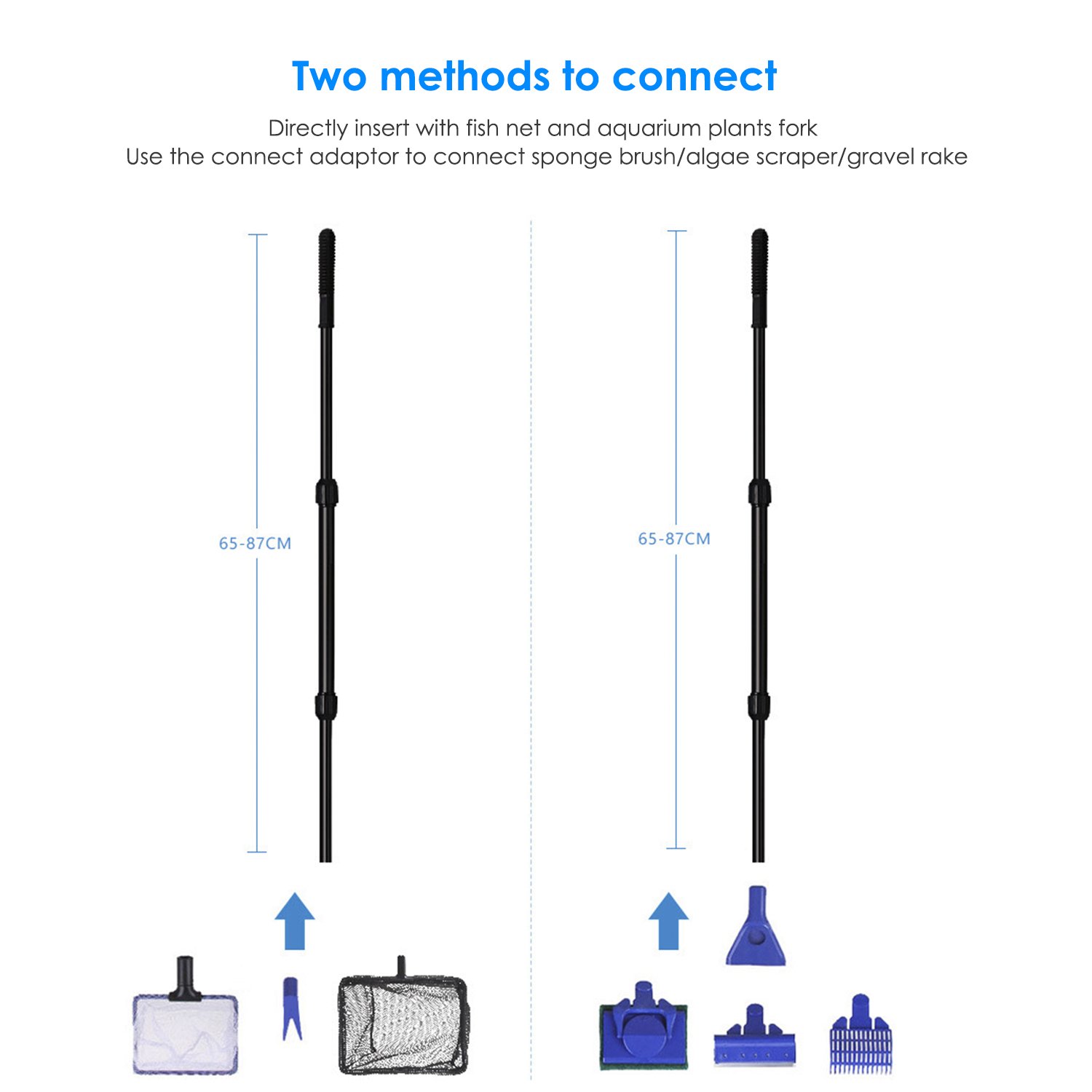 Two methods to connect

Directly insert with fish net and aquarium plants fork
Use the connect adaptor to connect sponge brush/algae scraper/gravel rake

65-87CM

65-87CM