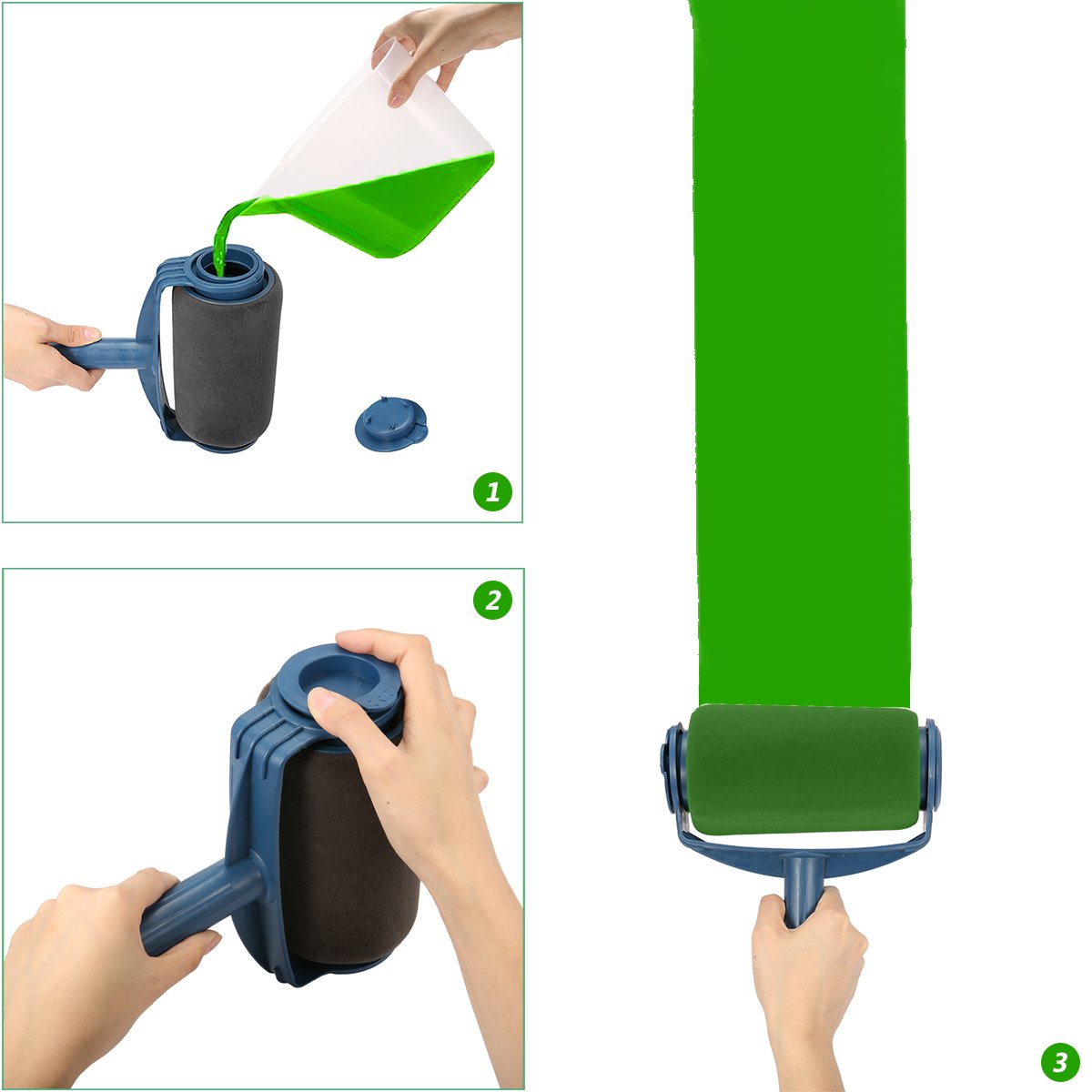 1

2

3