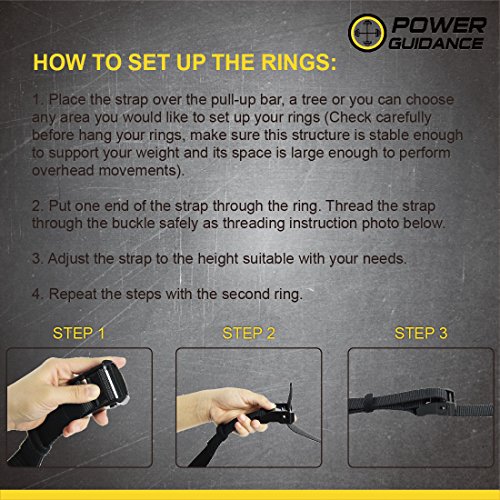 POWER GUIDANCE

HOW TO SET UP THE RINGS:

1. Place the strap over the pull-up bar, a tree or you can choose any area you would like to set up your rings (Check carefully before hang your rings, make sure this structure is stable enough to support your weight and its space is large enough to perform overhead movements).

2. Put one end of the strap through the ring. Thread the strap through the buckle safely as threading instruction photo below.

3. Adjust the strap to the height suitable with your needs.

4. Repeat the steps with the second ring.

STEP 1

STEP 2

STEP 3