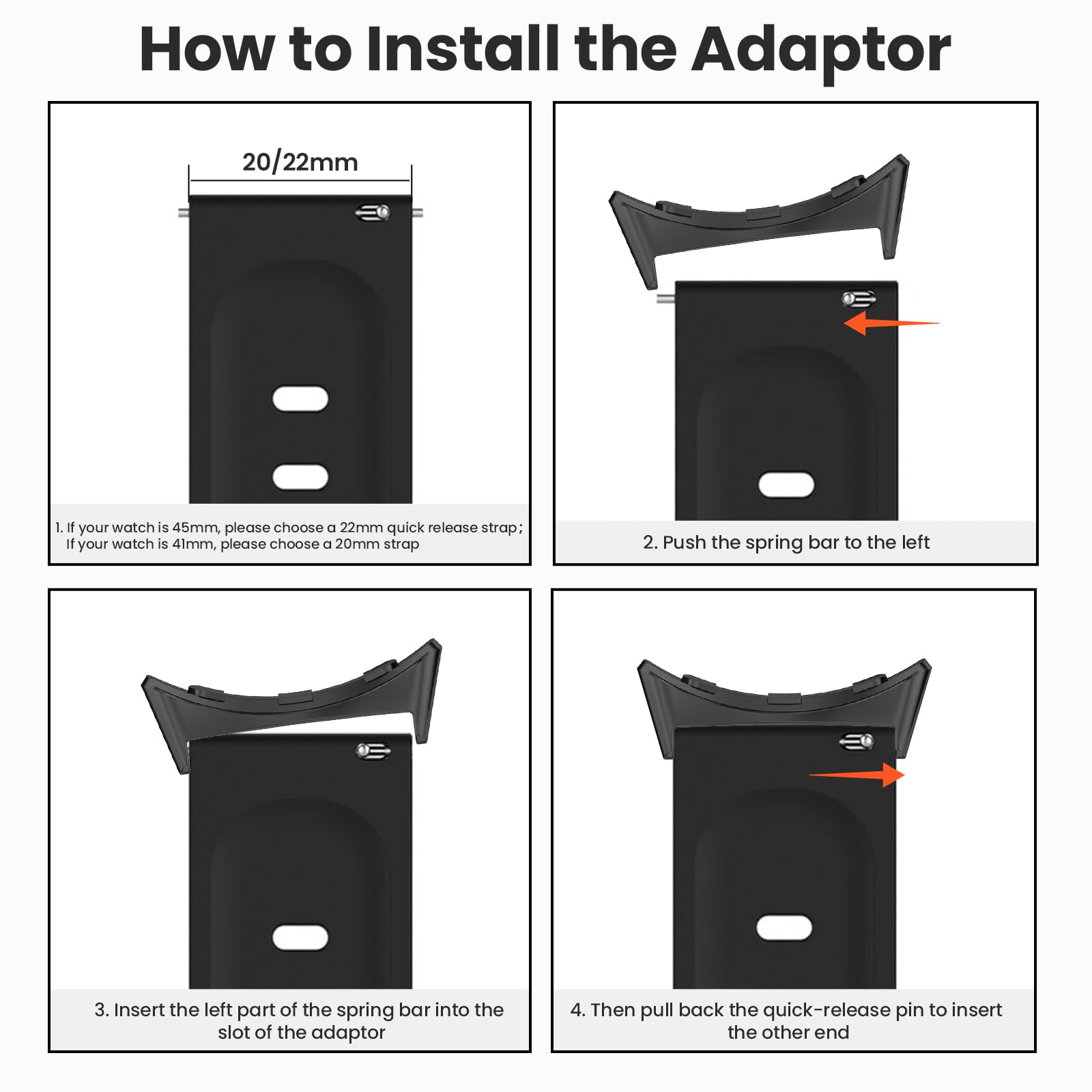 How to Install the Adaptor

20/22mm

1. If your watch is 45mm, please choose a 22mm quick release strap; If your watch is 41mm, please choose a 20mm strap

2. Push the spring bar to the left

3. Insert the left part of the spring bar into the slot of the adaptor

4. Then pull back the quick-release pin to insert the other end