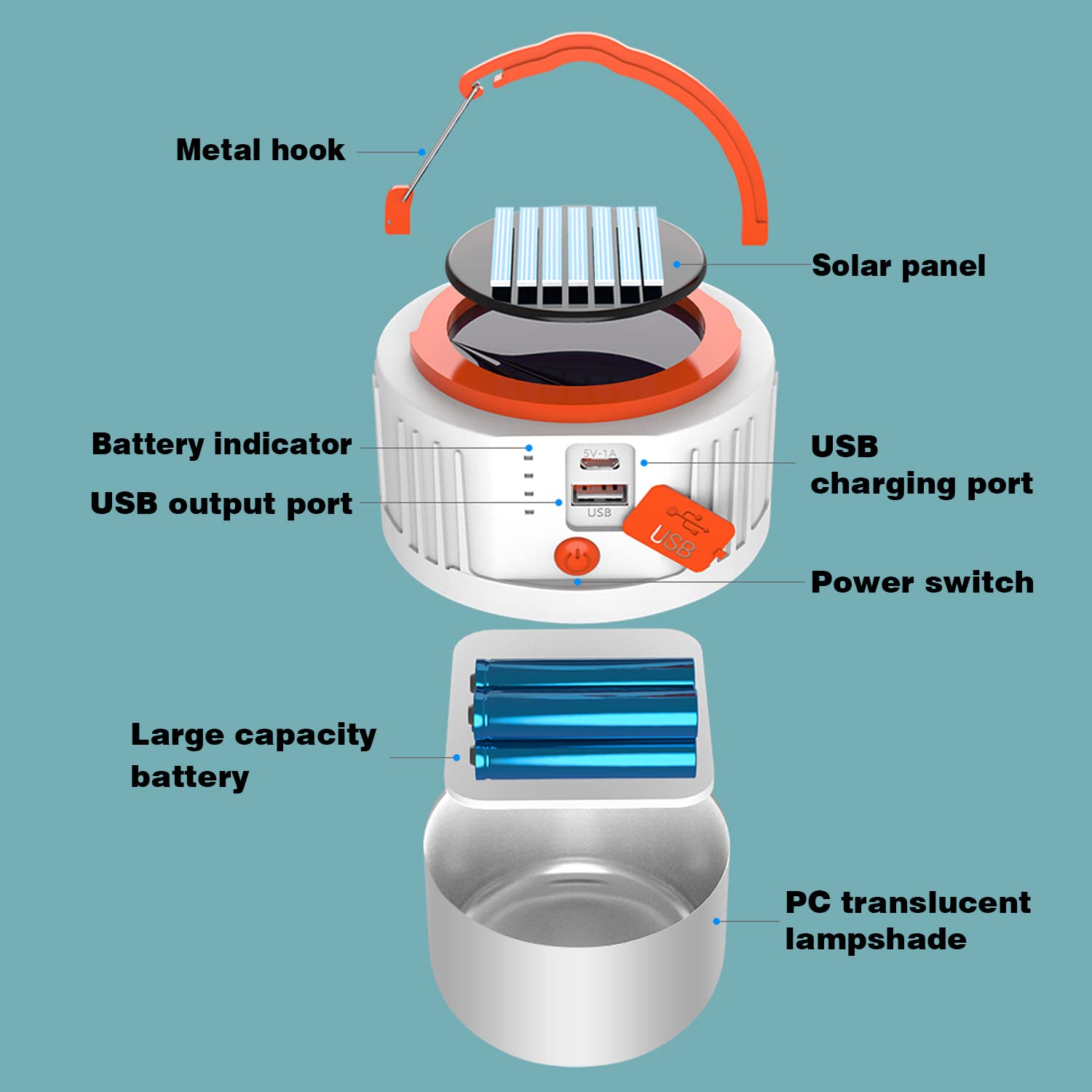 Metal hook

Solar panel

Battery indicator

USB output port

5V-1A

USB

USB

USB charging port

Power switch

Large capacity battery

PC translucent lampshade