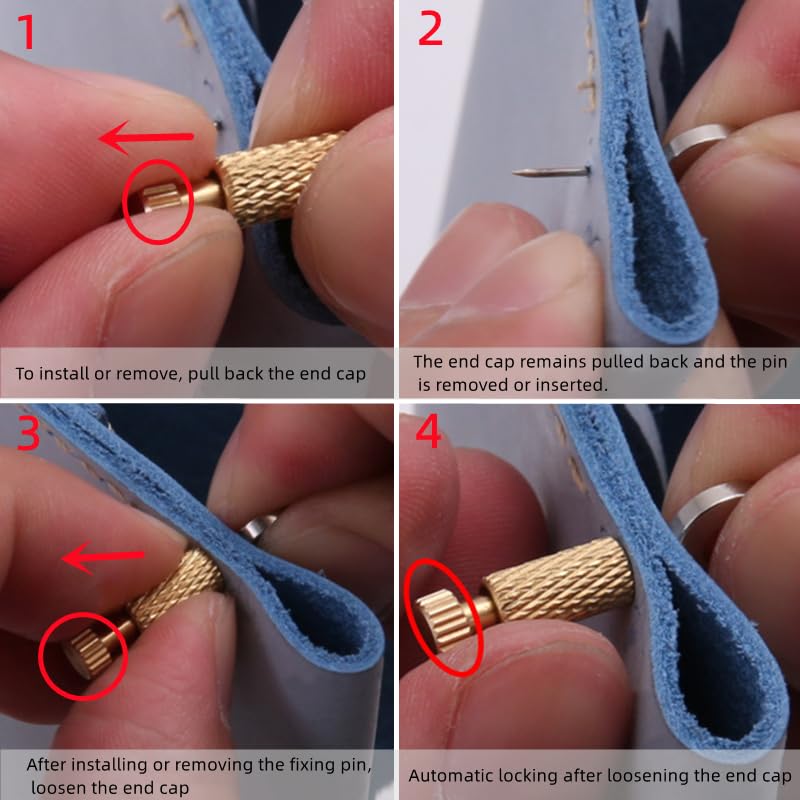 1

To install or remove, pull back the end cap

2

The end cap remains pulled back and the pin is removed or inserted.

3

After installing or removing the fixing pin, loosen the end cap

4

Automatic locking after loosening the end cap