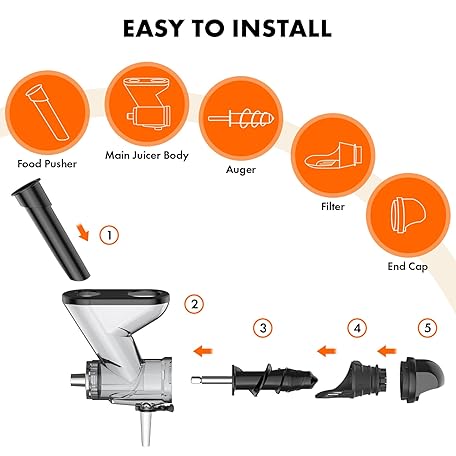 EASY TO INSTALL

Food Pusher

Main Juicer Body

Auger

Filter

End Cap

1

2

3

4

5