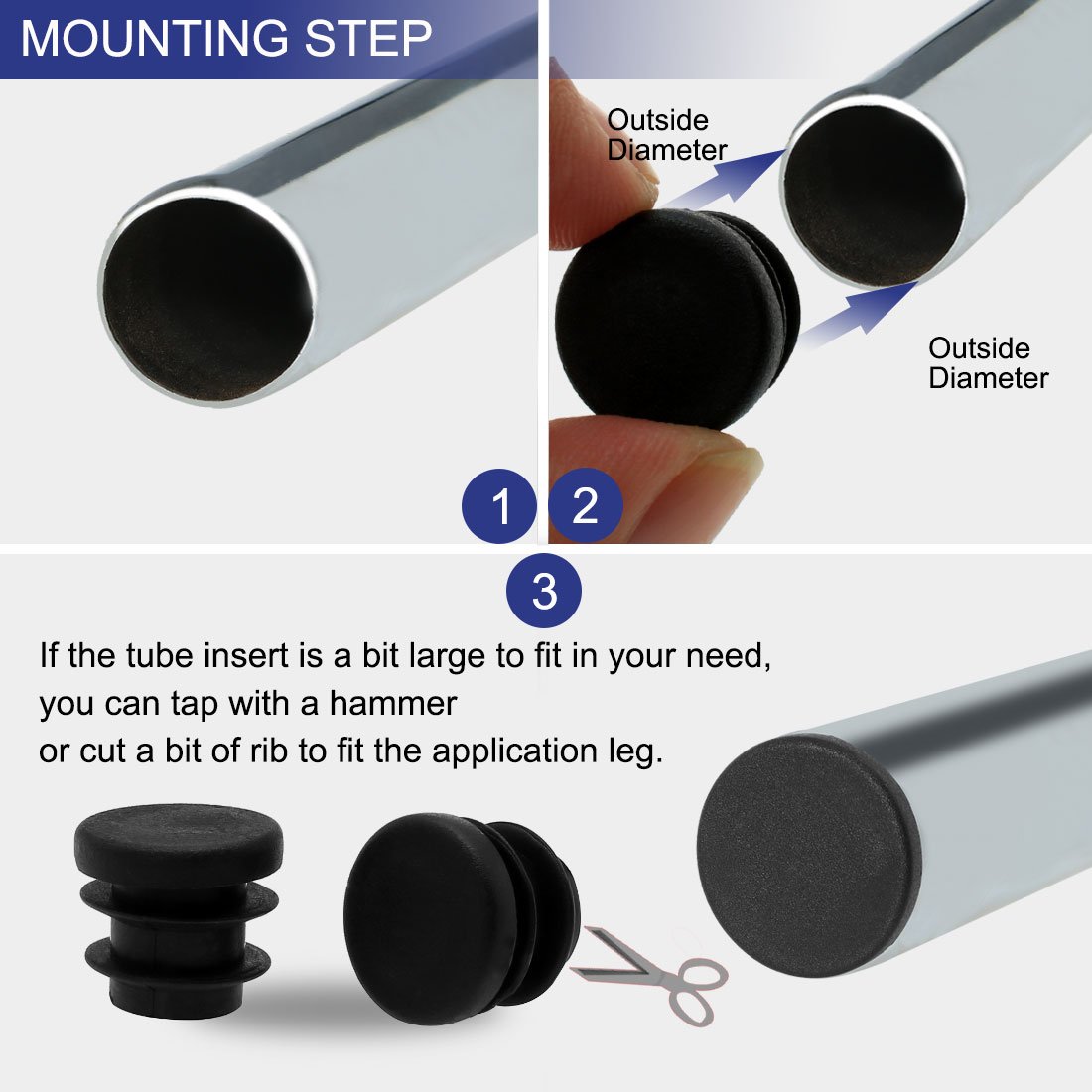 MOUNTING STEP

Outside Diameter

Outside Diameter

1

2

3

If the tube insert is a bit large to fit in your need, you can tap with a hammer or cut a bit of rib to fit the application leg.