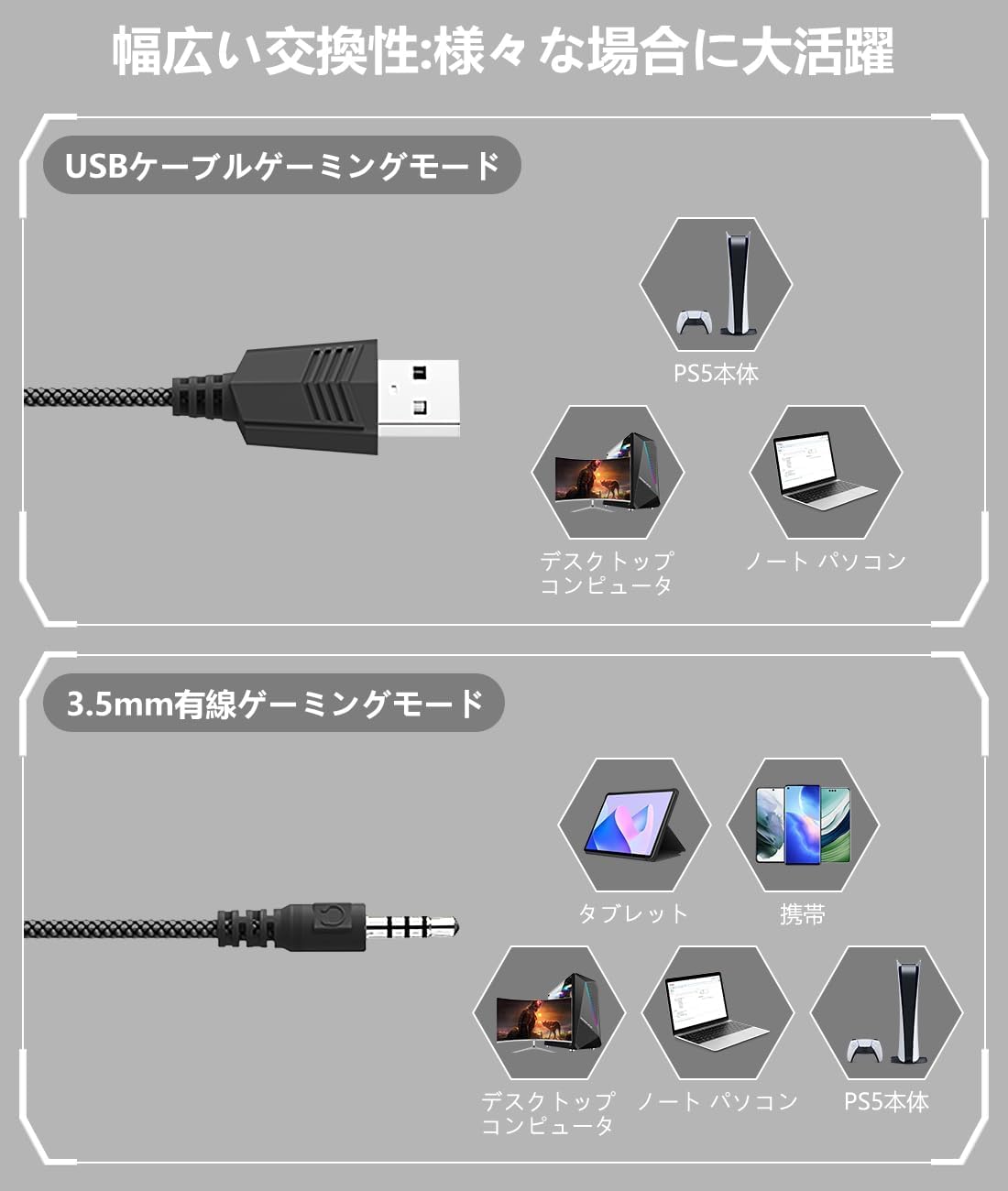 幅広い交換性:様々な場合に大活躍

USBケーブルゲーミングモード

PS5本体

デスクトップ
コンピュータ

ノート パソコン

3.5mm有線ゲーミングモード

タブレット

携帯

デスクトップ
コンピュータ

ノート パソコン

PS5本体