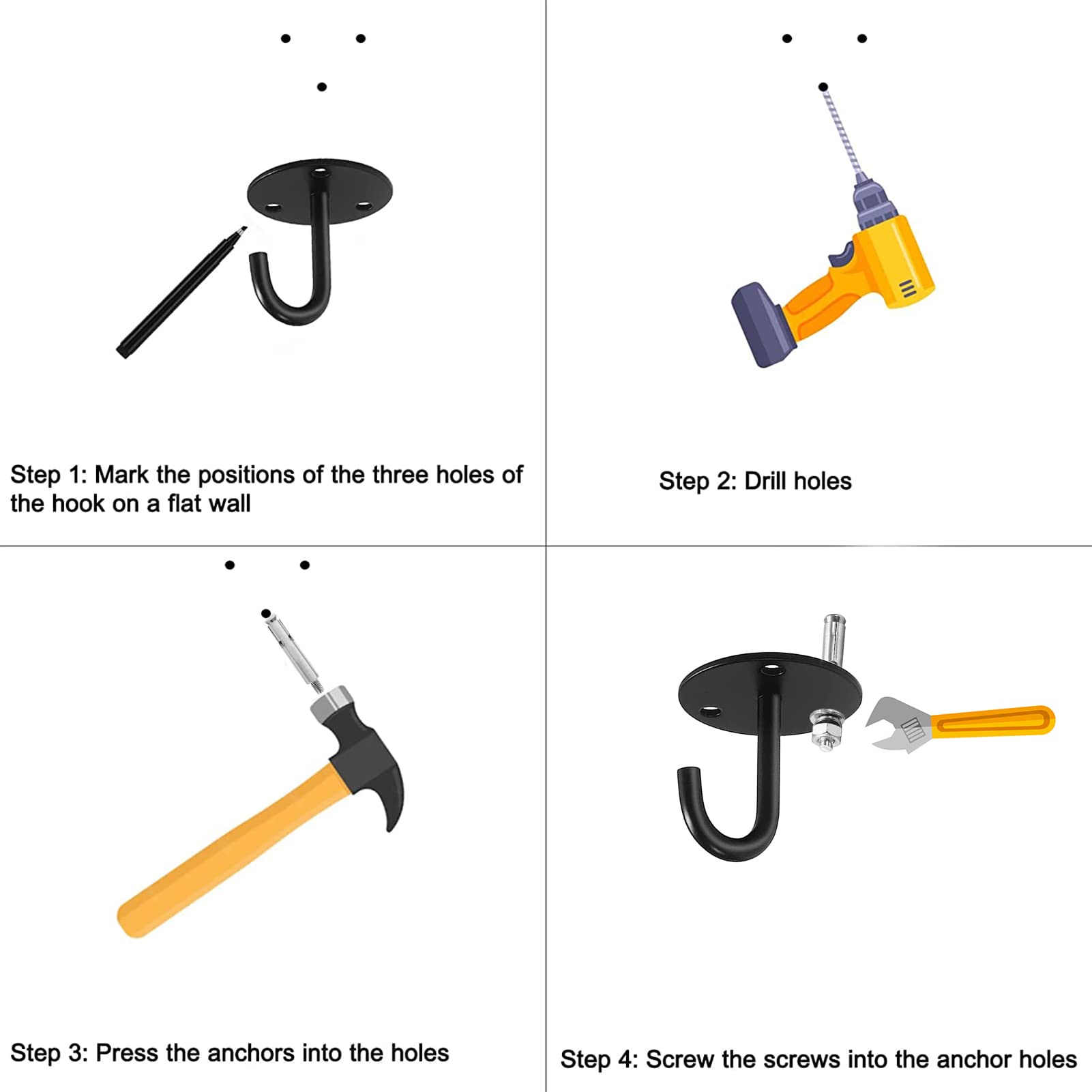 Step 1: Mark the positions of the three holes of the hook on a flat wall

Step 2: Drill holes

Step 3: Press the anchors into the holes

Step 4: Screw the screws into the anchor holes