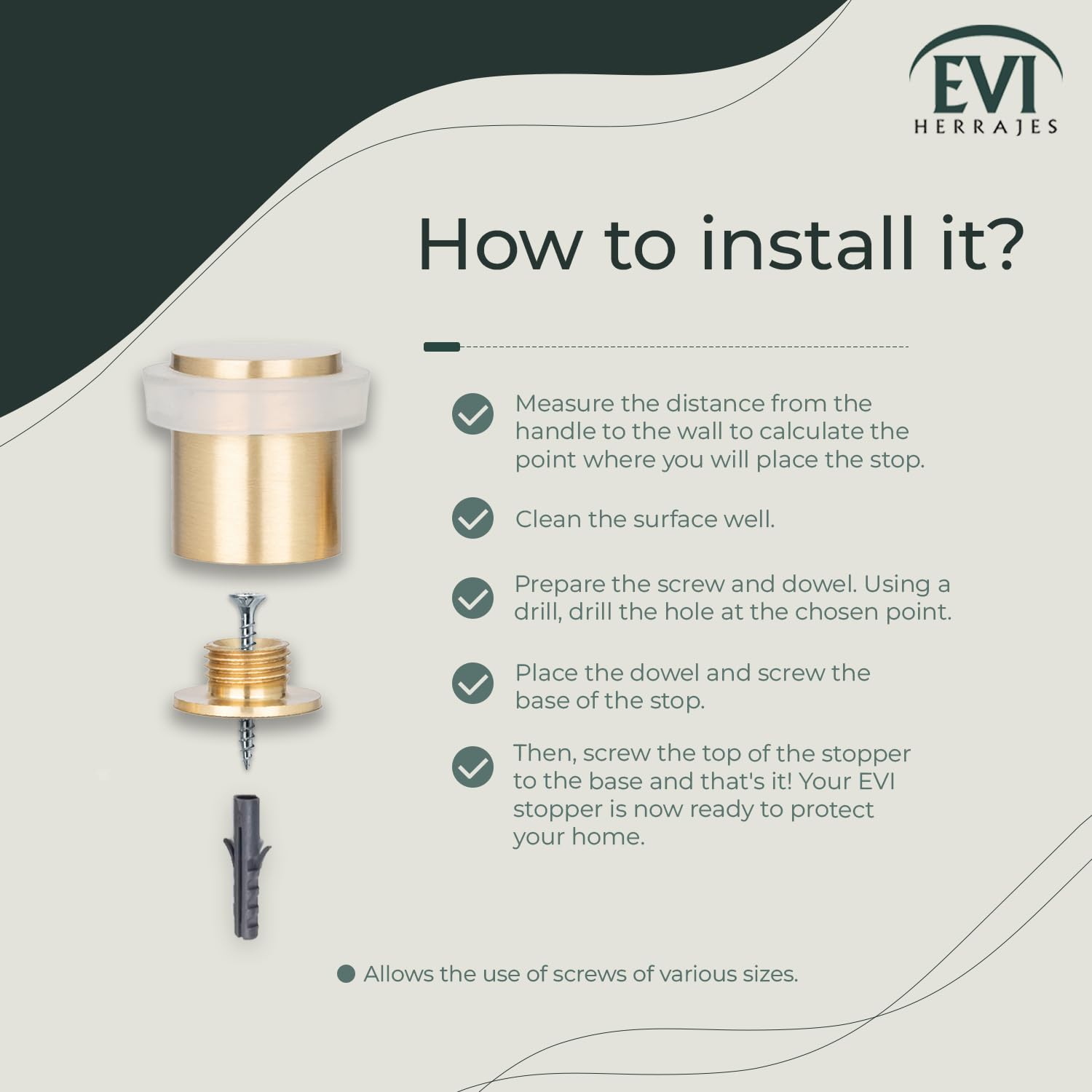 EVI
HERRAJES

How to install it?

Measure the distance from the handle to the wall to calculate the point where you will place the stop.

Clean the surface well.

Prepare the screw and dowel. Using a drill, drill the hole at the chosen point.

Place the dowel and screw the base of the stop.

Then, screw the top of the stopper to the base and that's it! Your EVI stopper is now ready to protect your home.

Allows the use of screws of various sizes.