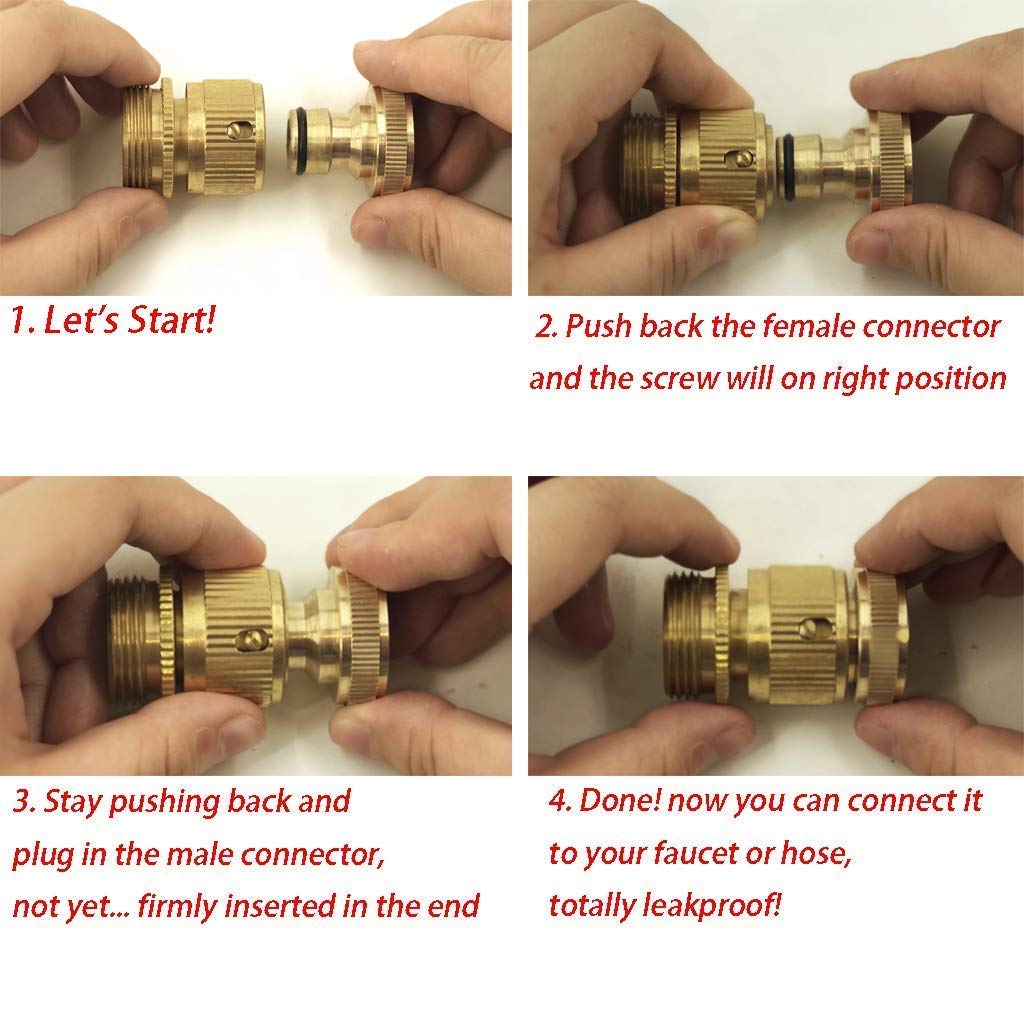 1. Let's Start!

2. Push back the female connector and the screw will on right position

3. Stay pushing back and plug in the male connector, not yet... firmly inserted in the end

4. Done! now you can connect it to your faucet or hose, totally leakproof!