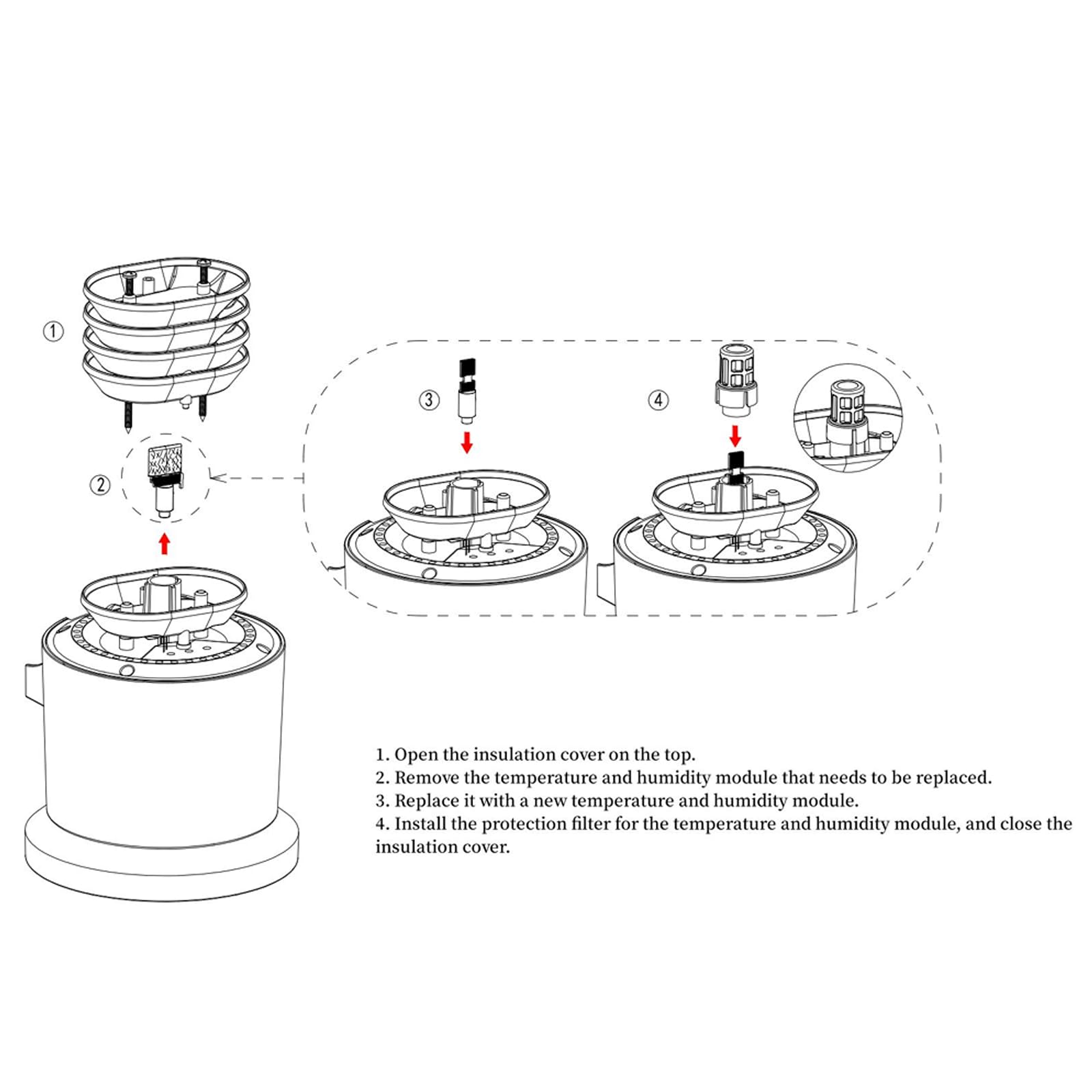 ①

②

③

④

1. Open the insulation cover on the top.
2. Remove the temperature and humidity module that needs to be replaced.
3. Replace it with a new temperature and humidity module.
4. Install the protection filter for the temperature and humidity module, and close the insulation cover.