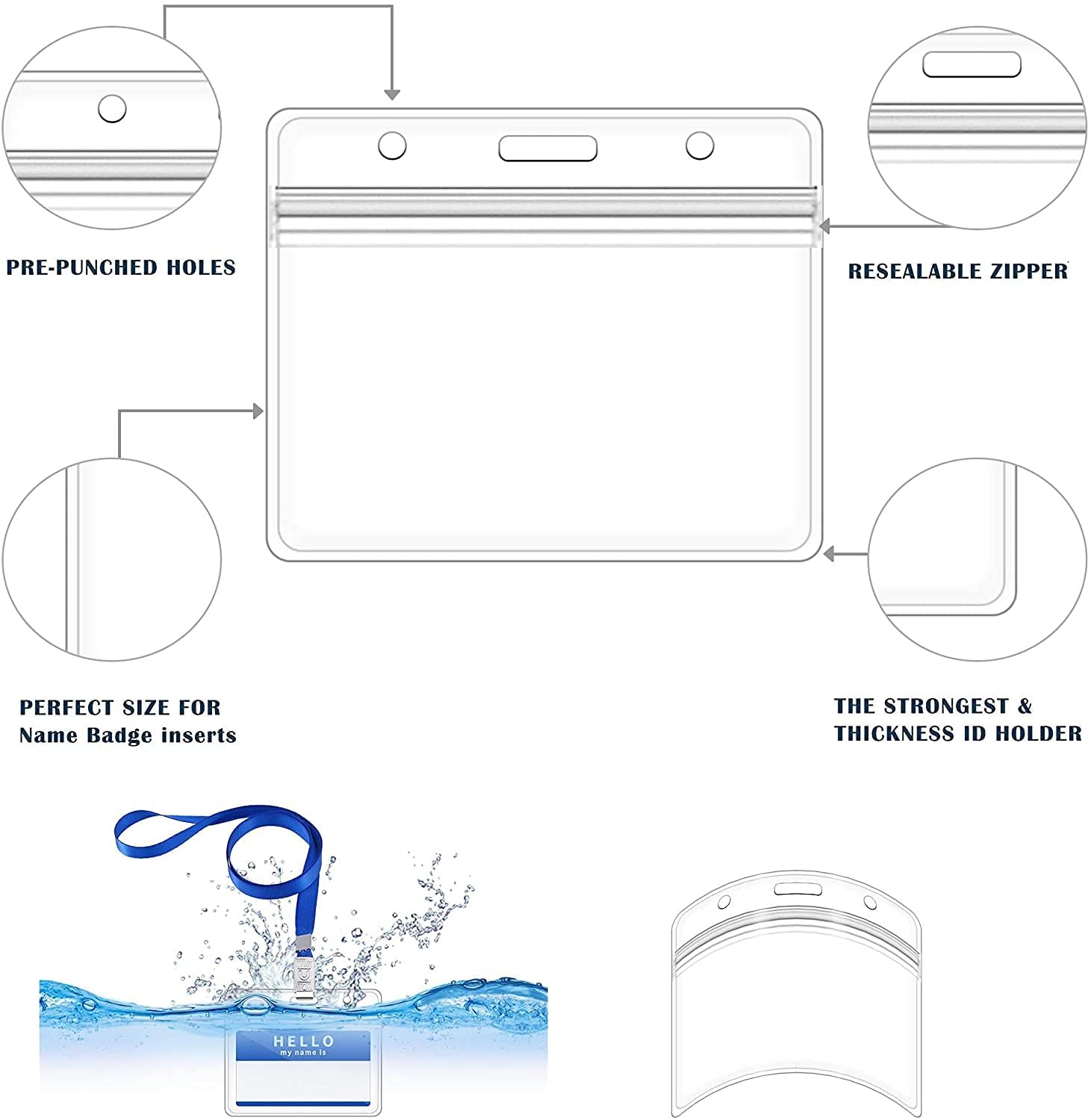 PRE-PUNCHED HOLES

RESEALABLE ZIPPER

PERFECT SIZE FOR
Name Badge inserts

THE STRONGEST &
THICKNESS ID HOLDER

HELLO
my name is