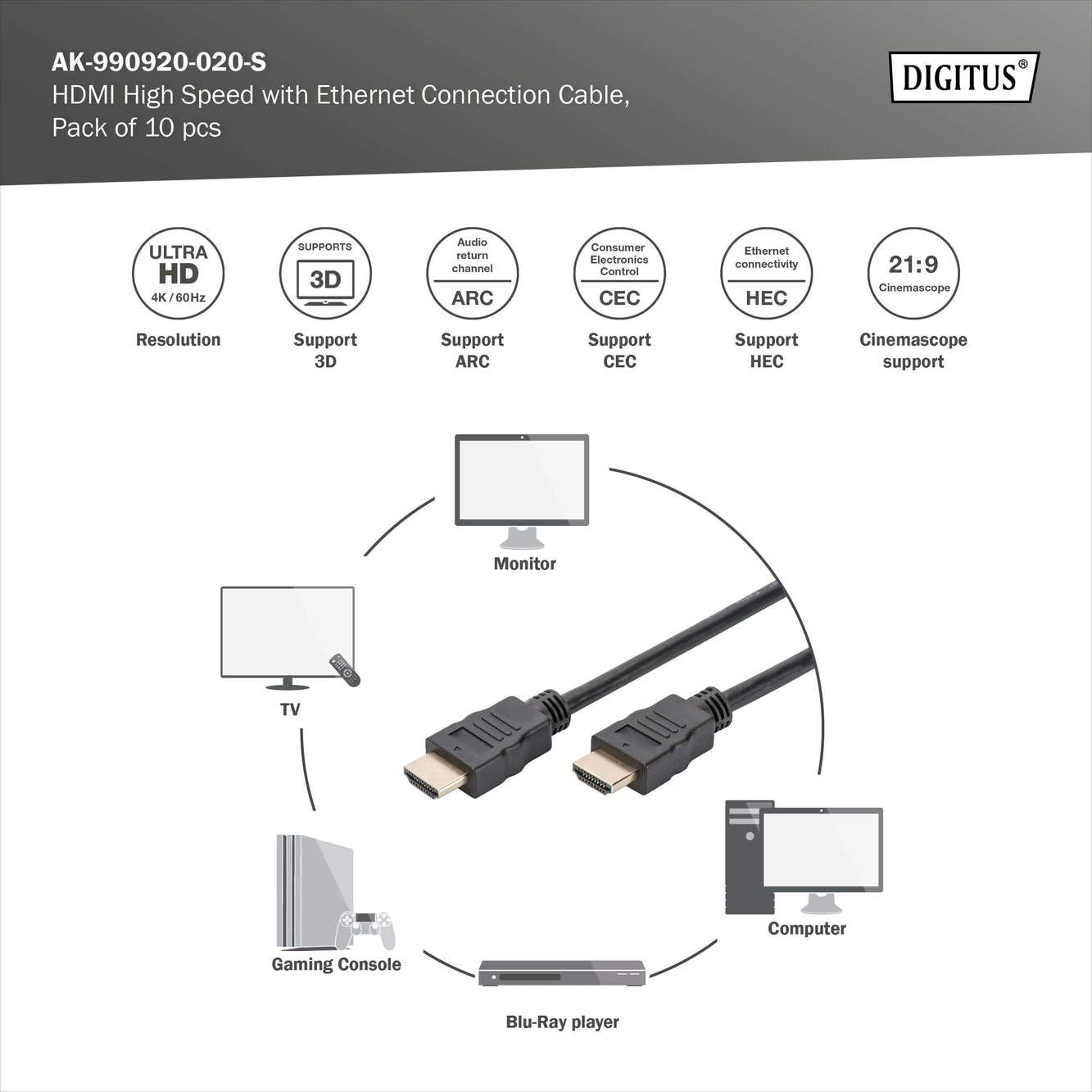 AK-990920-020-S
HDMI High Speed with Ethernet Connection Cable, Pack of 10 pcs

DIGITUS®

ULTRA HD 4K / 60Hz
Resolution

SUPPORTS 3D
Support 3D

Audio return channel ARC
Support ARC

Consumer Electronics Control CEC
Support CEC

Ethernet connectivity HEC
Support HEC

21:9 Cinemascope
Cinemascope support

Monitor

TV

Computer

Gaming Console

Blu-Ray player