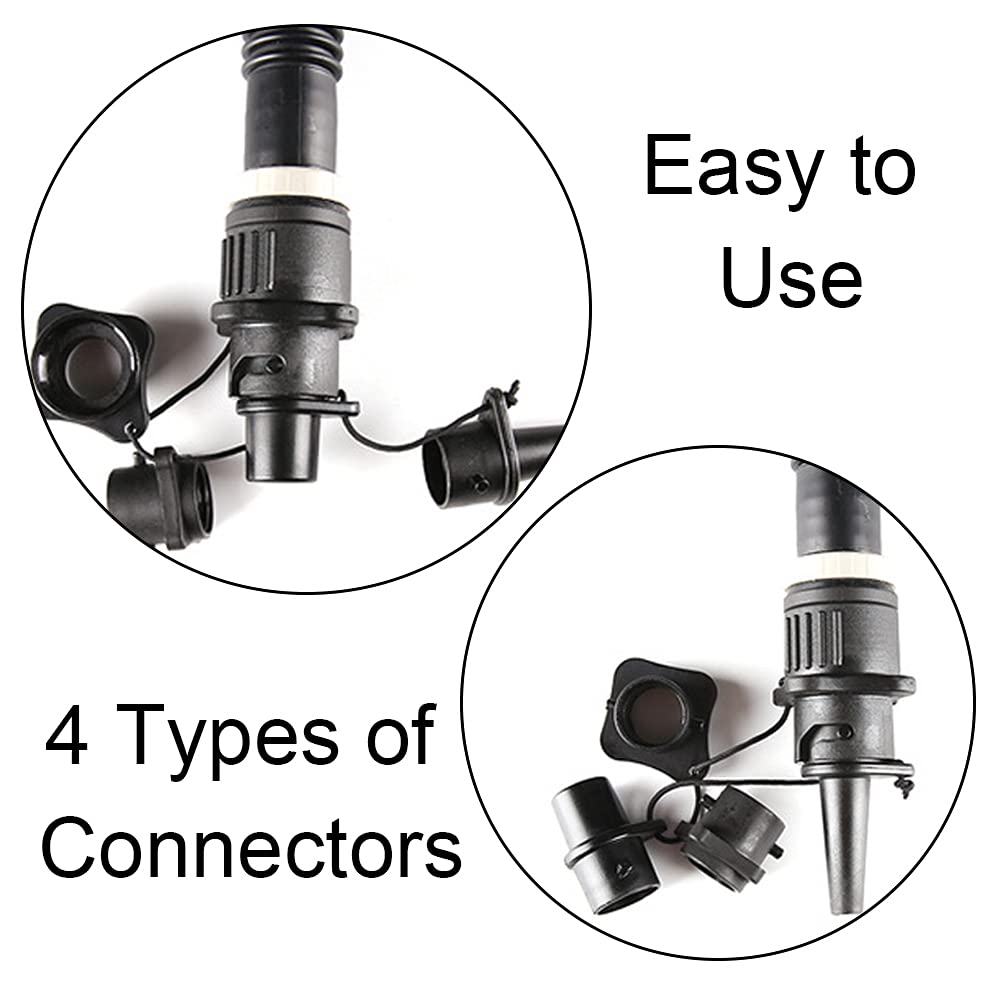 Easy to Use

4 Types of Connectors