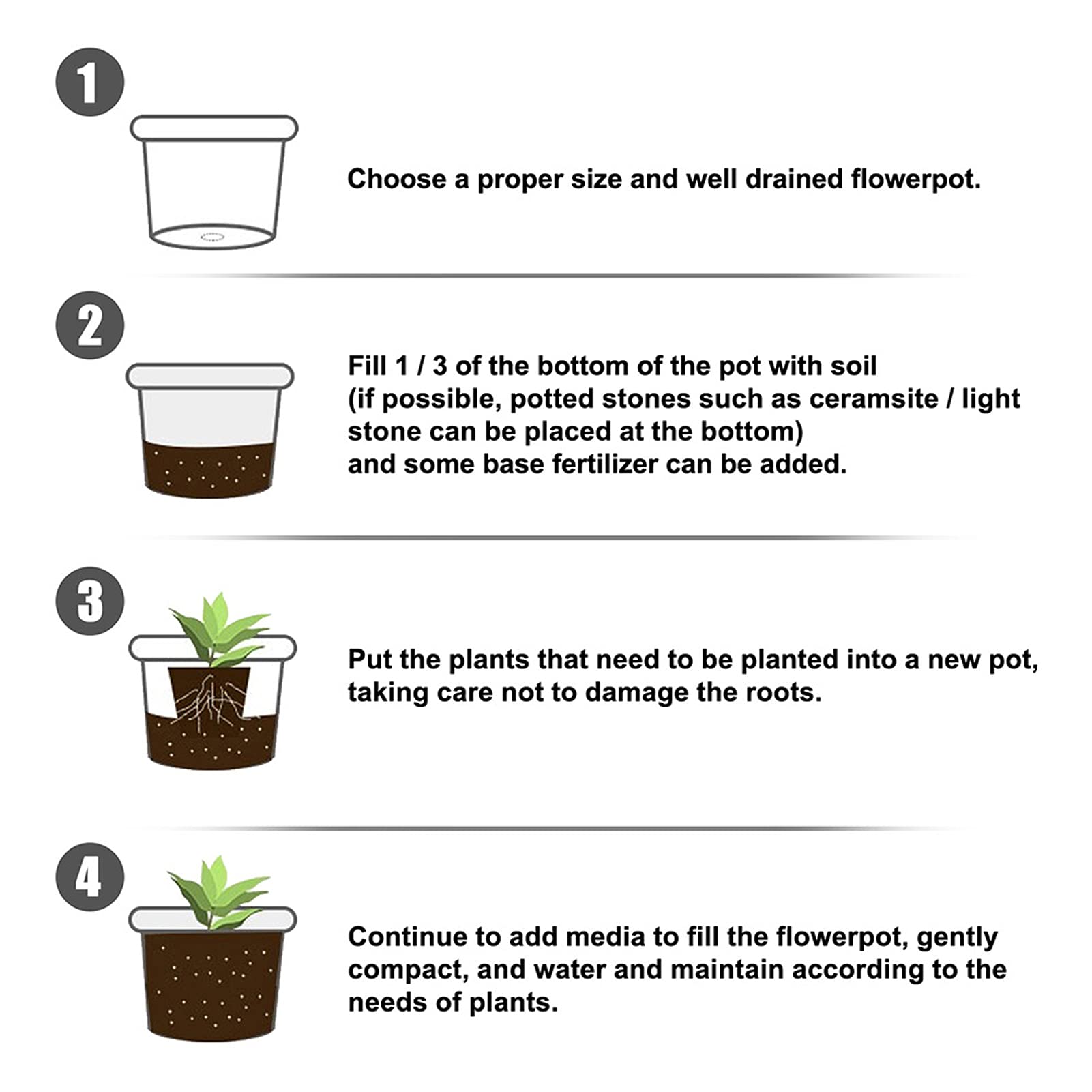 1

Choose a proper size and well drained flowerpot.

2

Fill 1 / 3 of the bottom of the pot with soil
(if possible, potted stones such as ceramsite / light stone can be placed at the bottom)
and some base fertilizer can be added.

3

Put the plants that need to be planted into a new pot, taking care not to damage the roots.

4

Continue to add media to fill the flowerpot, gently compact, and water and maintain according to the needs of plants.