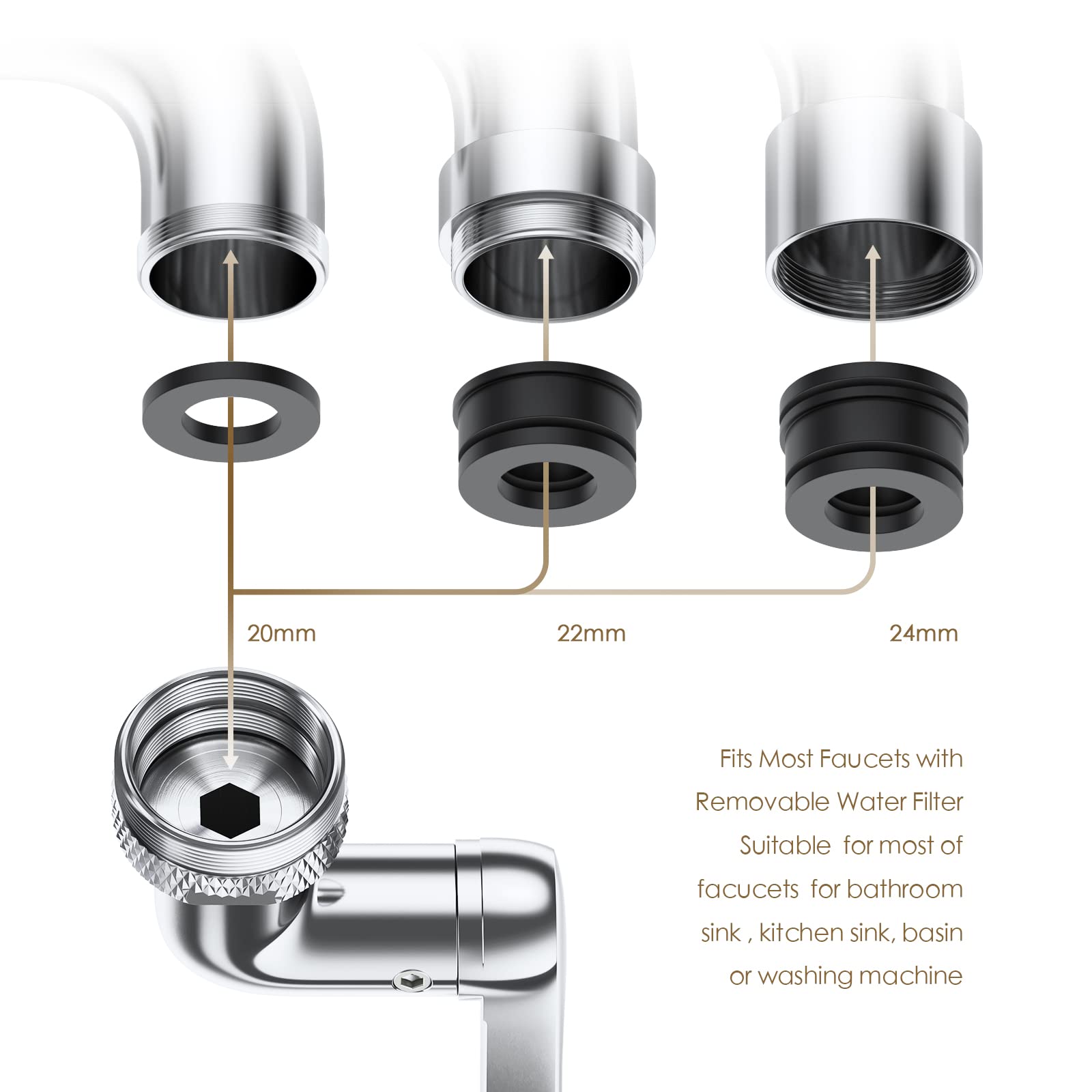 20mm

22mm

24mm

Fits Most Faucets with Removable Water Filter Suitable  for most of facucets  for bathroom sink , kitchen sink, basin or washing machine