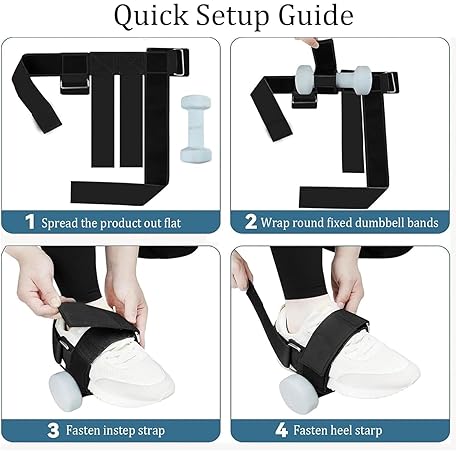 Quick Setup Guide

1 Spread the product out flat

2 Wrap round fixed dumbbell bands

3 Fasten instep strap

4 Fasten heel starp