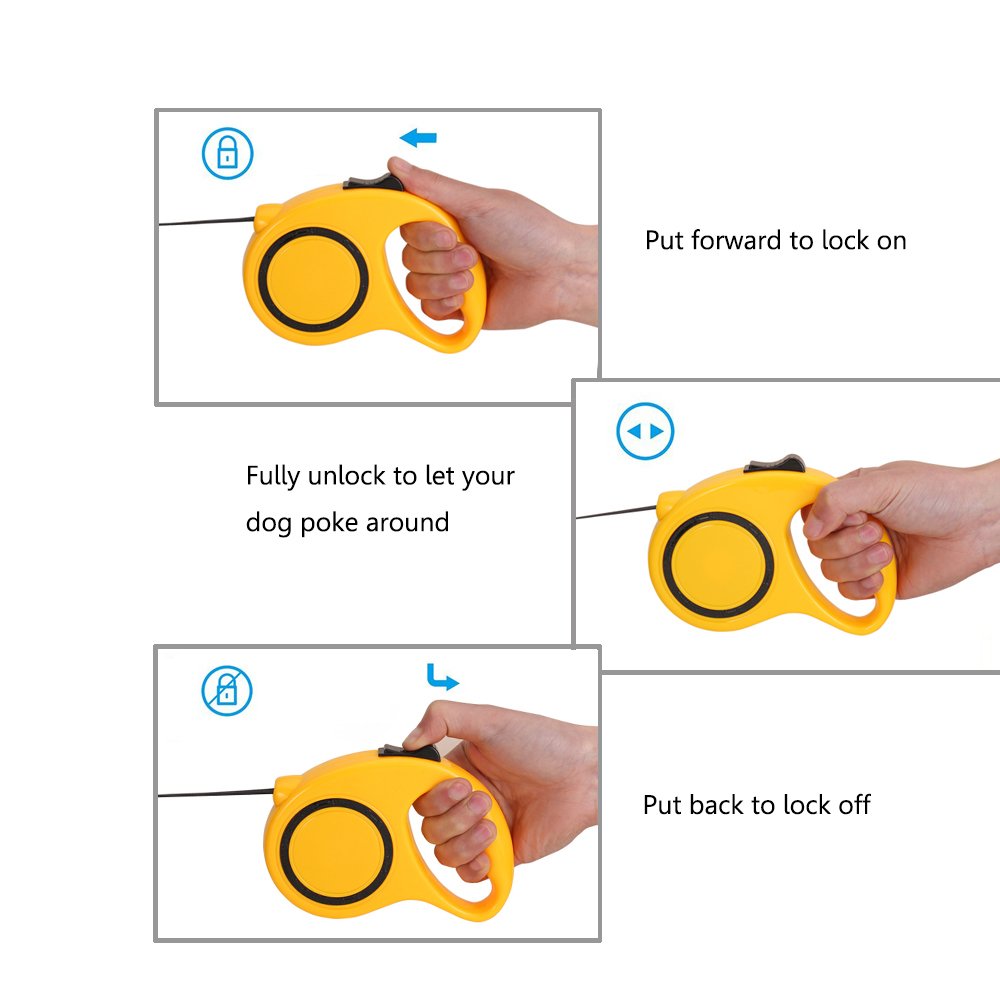 Put forward to lock on

Fully unlock to let your dog poke around

Put back to lock off