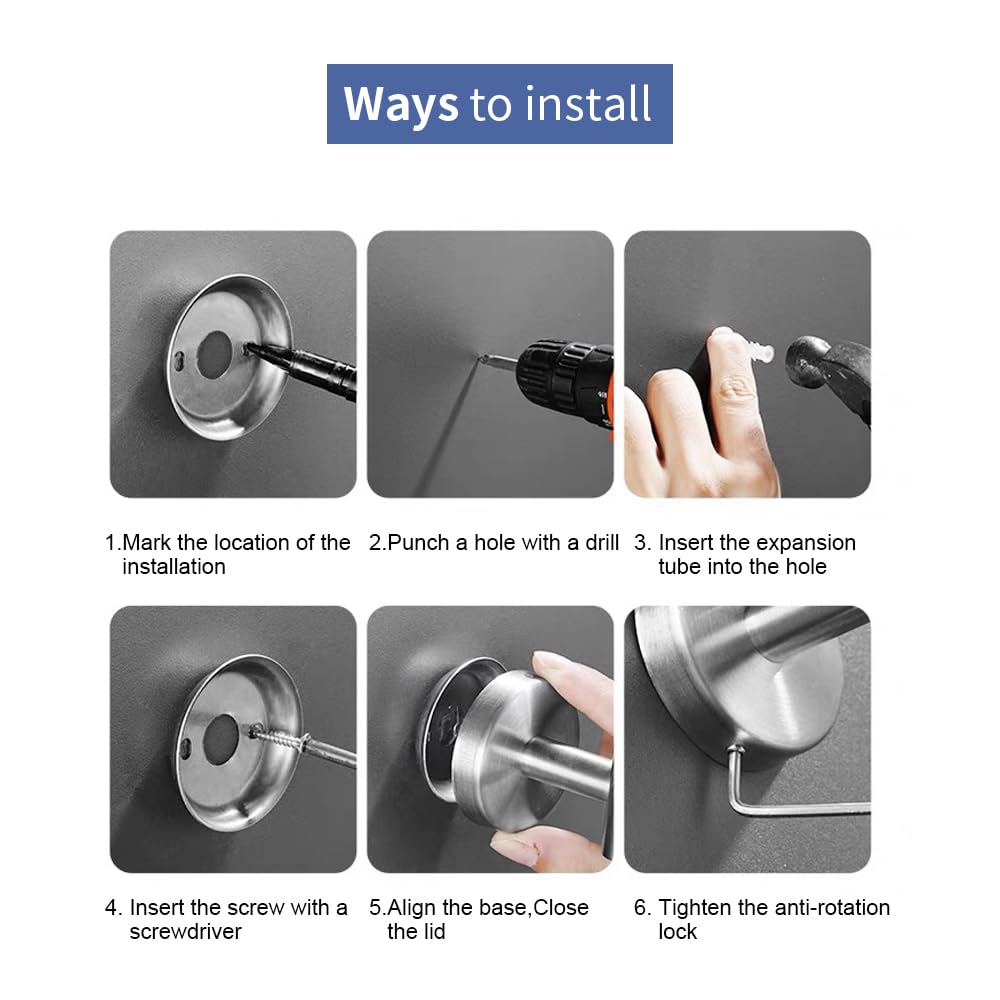 Ways to install

1.Mark the location of the installation

2.Punch a hole with a drill

3. Insert the expansion tube into the hole

4. Insert the screw with a screwdriver

5.Align the base,Close the lid

6. Tighten the anti-rotation lock